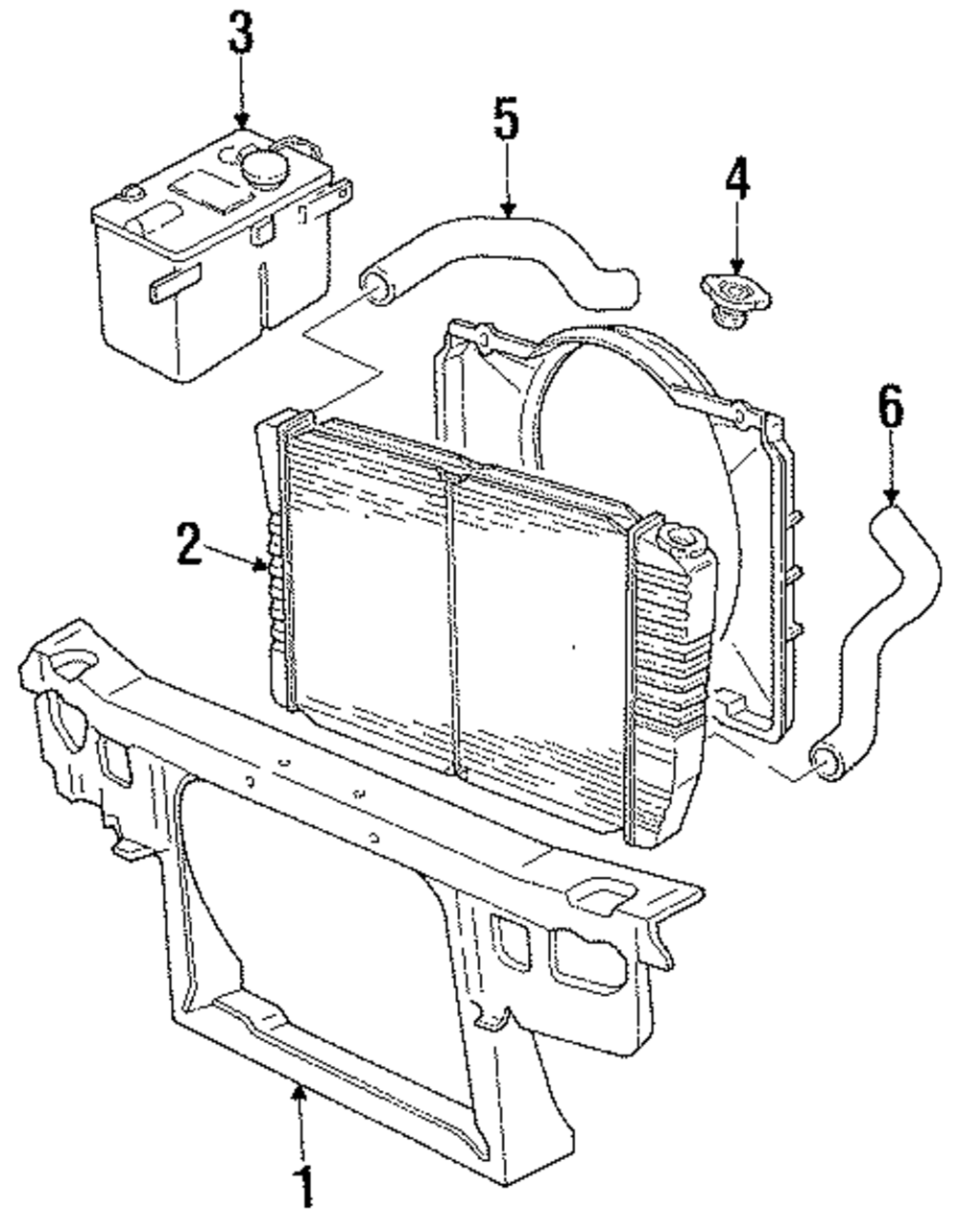 3
5
4
6
2
1