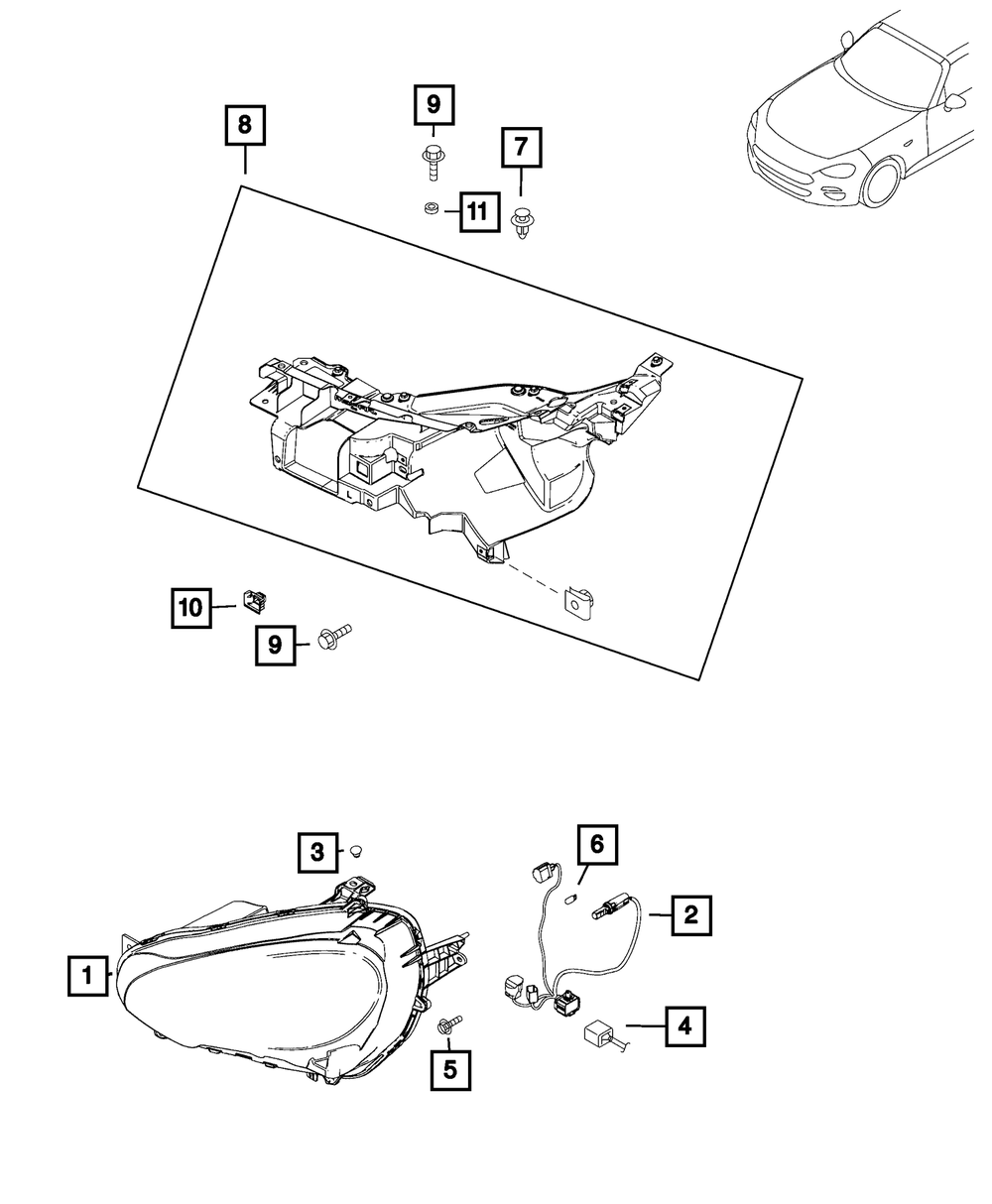 8
9
7
11
L
10
9
3
6
2
1
4
5