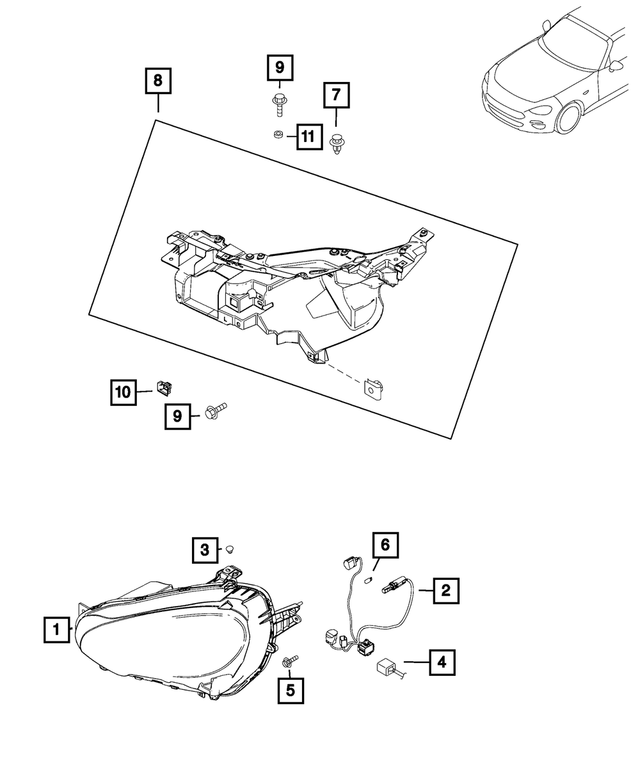 8
9
7
11
10
9
3
6
2
1
4
5