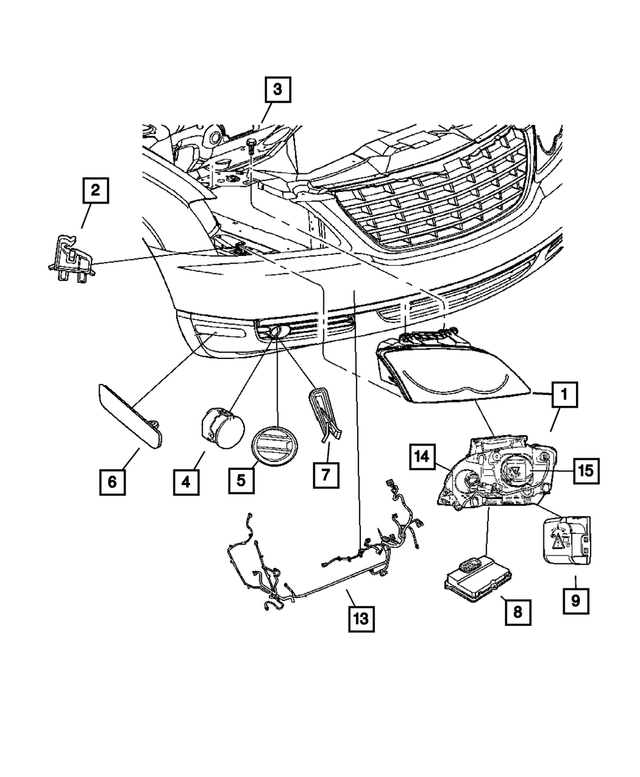 3
2
1
14
15
6
4
5
7
13
8
9