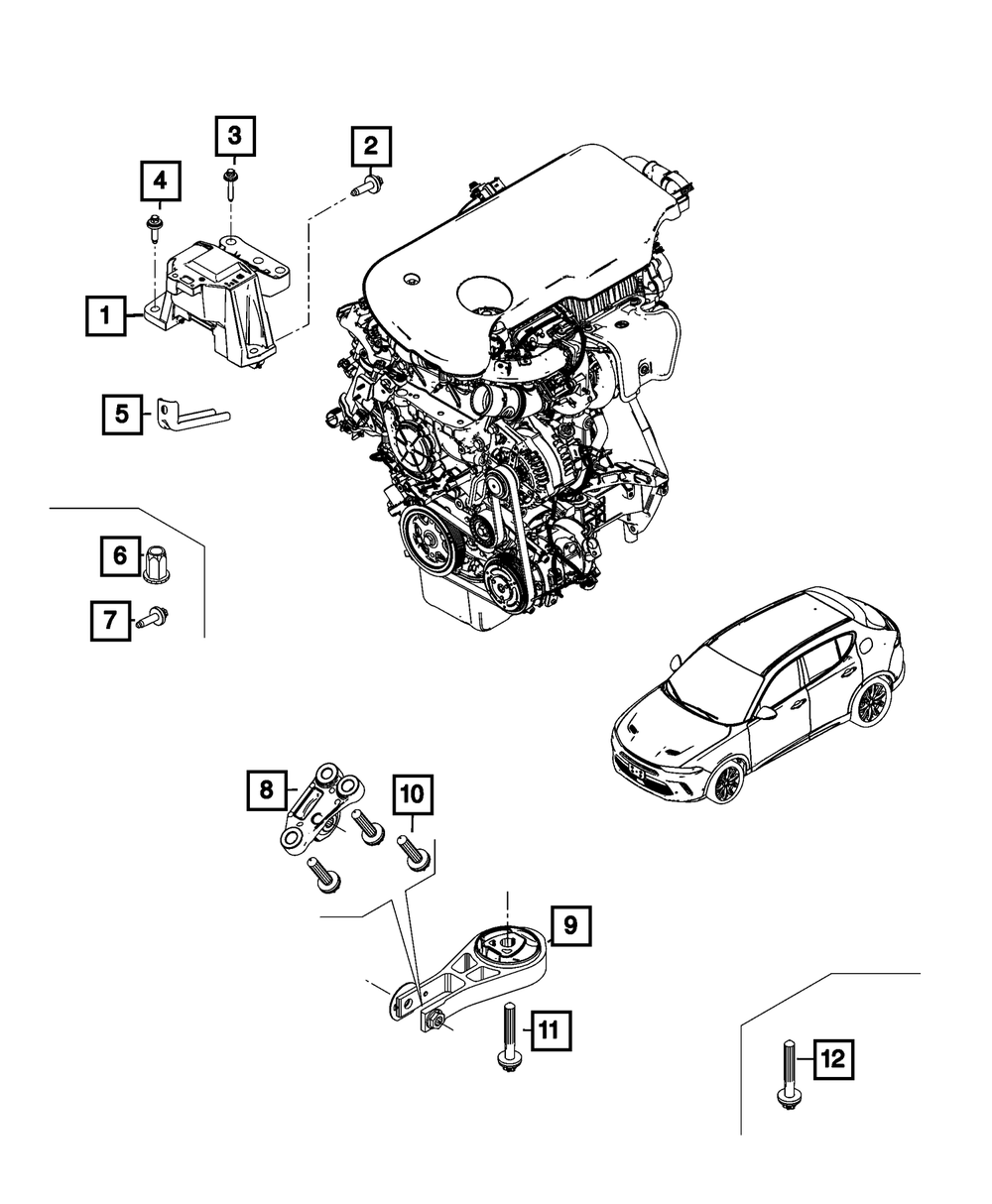 3
2
4
1
5
6
7
8
10
9
11
12