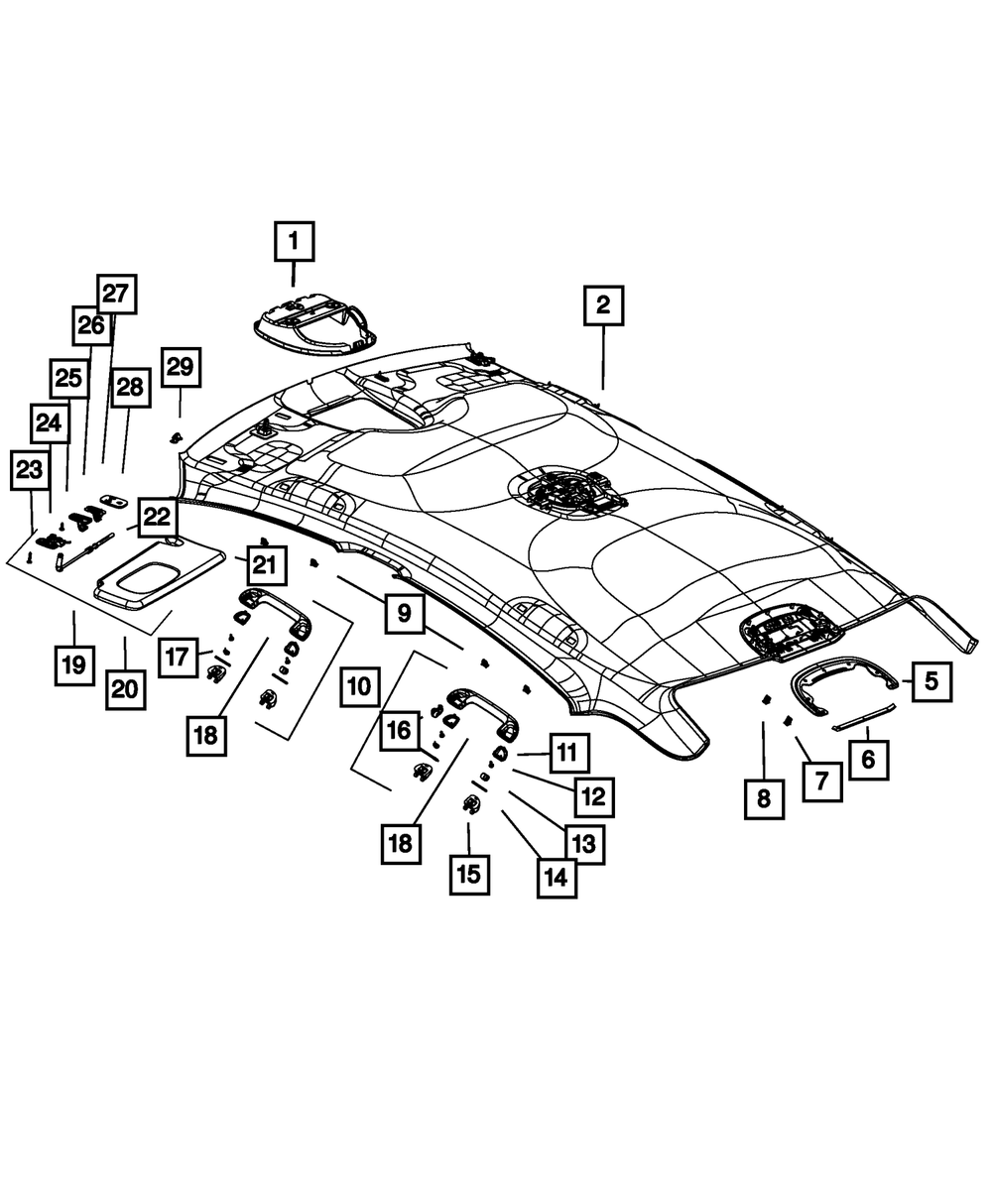 1
2
27
26
25
28
29
24
23
22
21
9
19
20
17
18
10
16
11
12
13
14
15
18
5
6
7
8