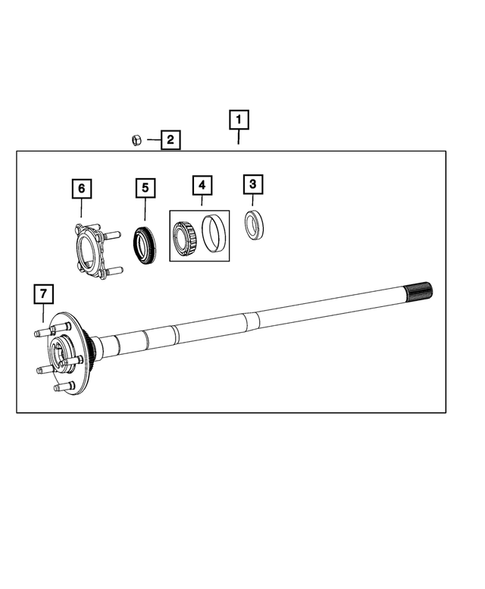 1
2
6
5
4
3
7