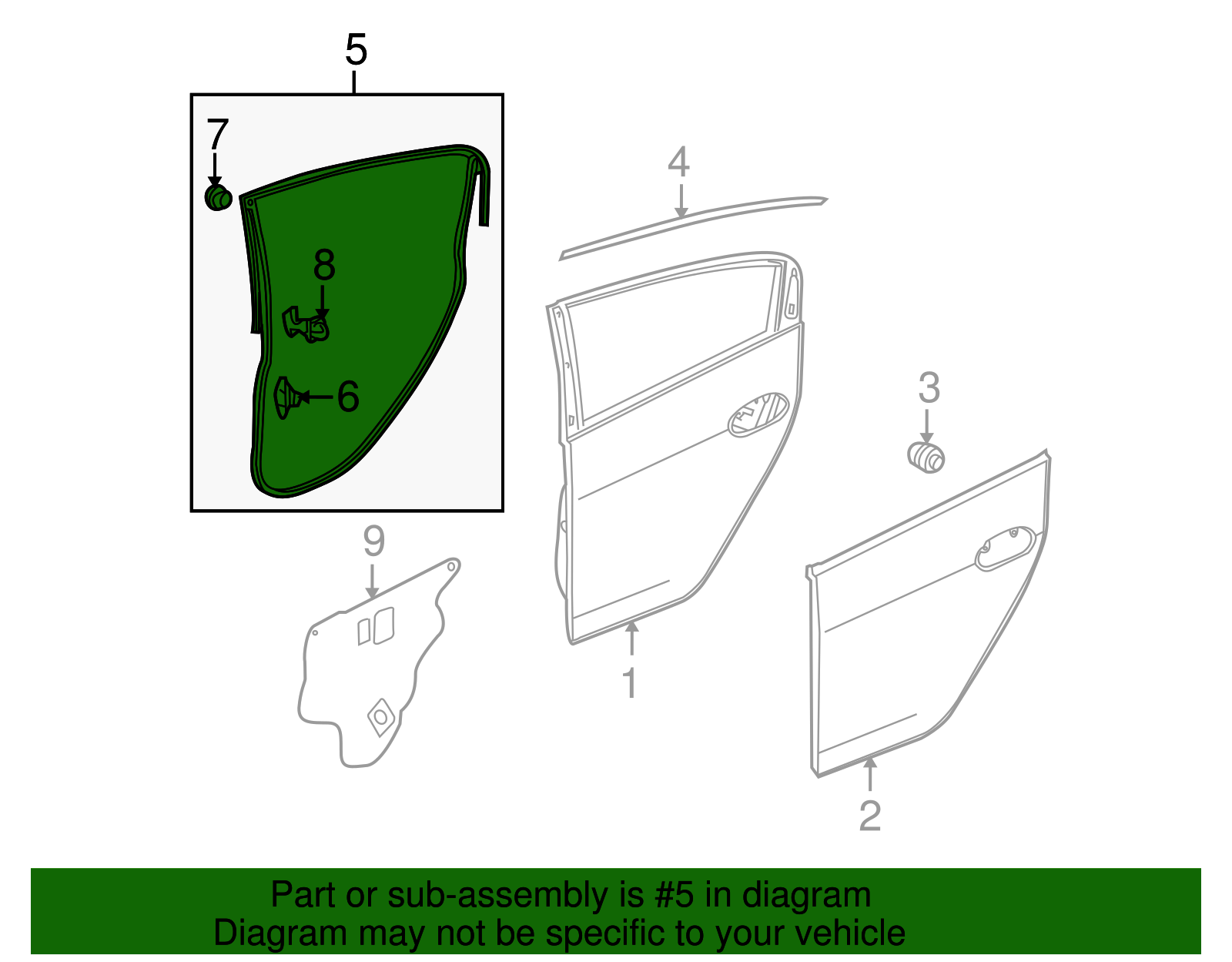 5
7
8
6
4
3
9
1
2
Part or sub-assembly is #5 in diagram
Diagram may not be specific to your vehicle