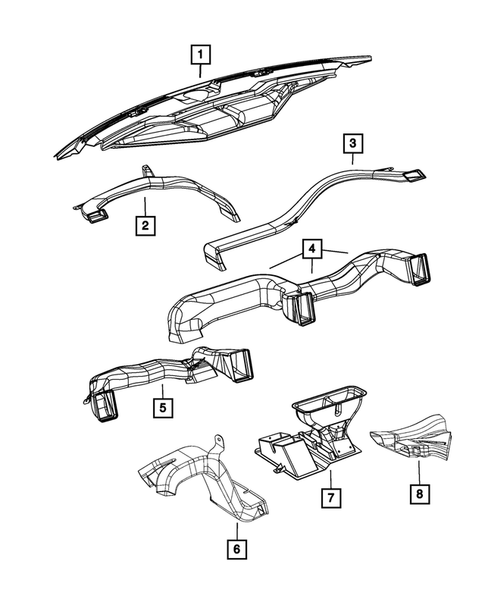 1
3
2
4
5
7
8
6