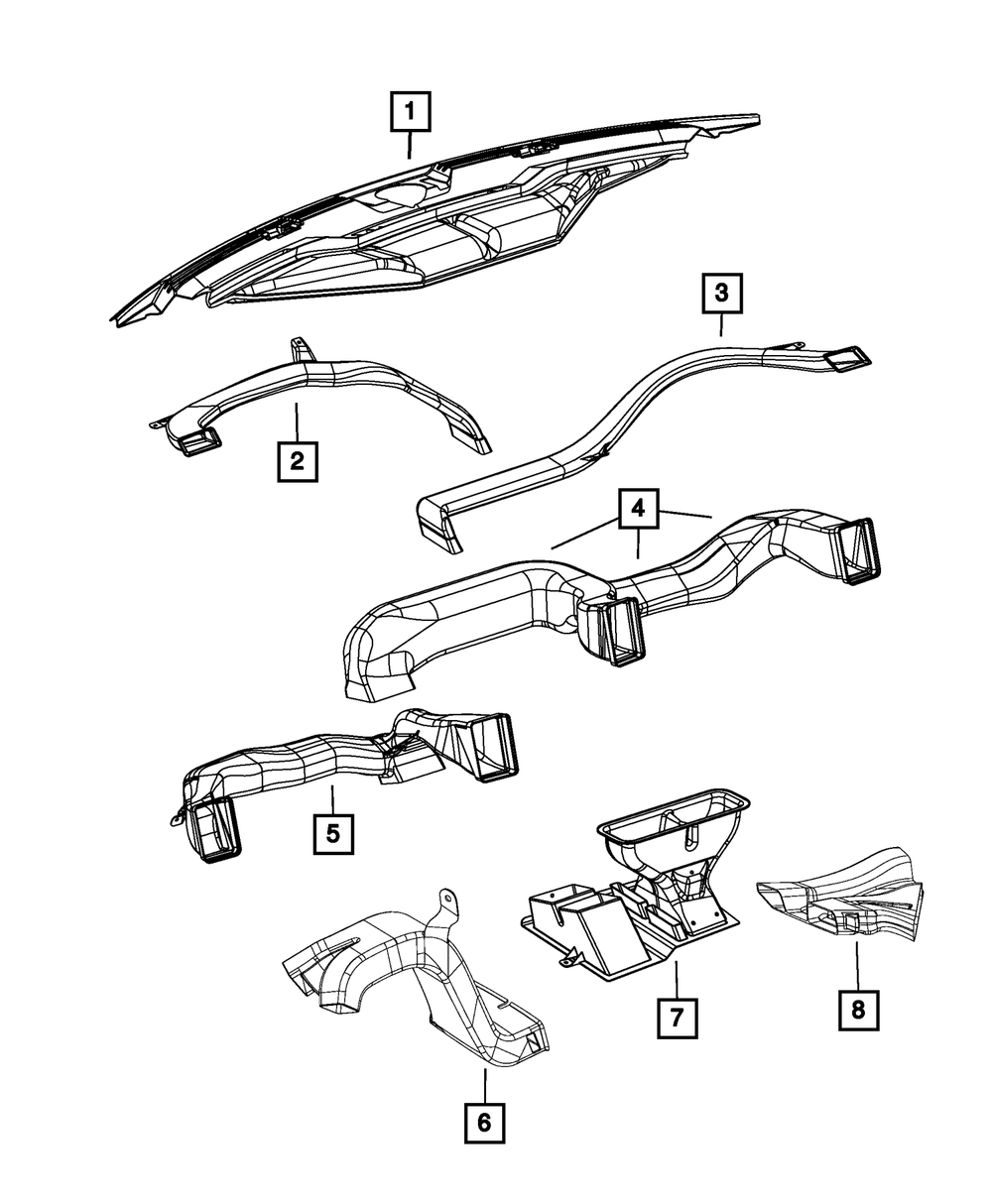 1
3
2
4
5
7
8
6