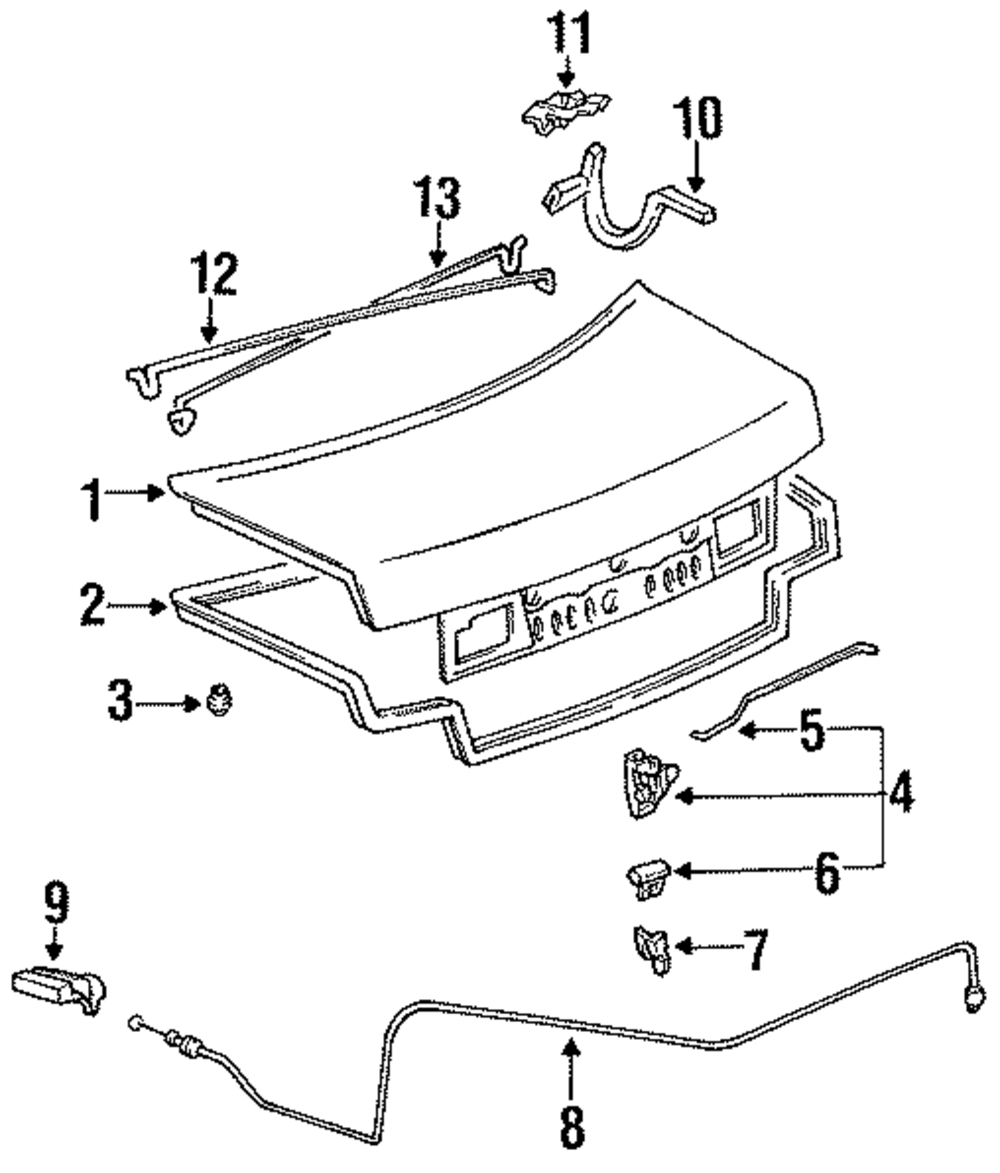 11
10
13
12
1
2
3
5
4
6
7
9
8