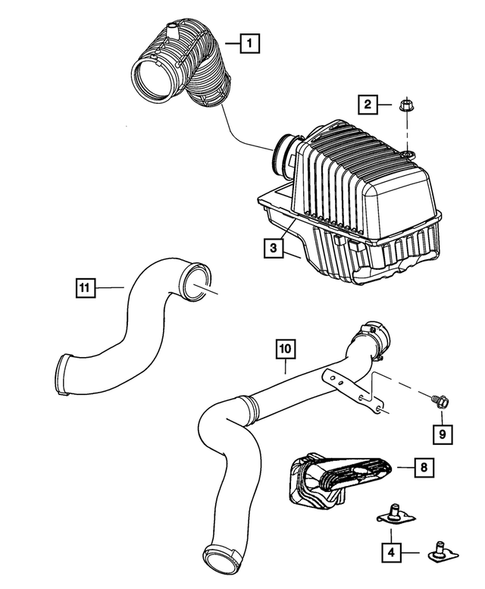 1
2
3
11
10
9
8
4