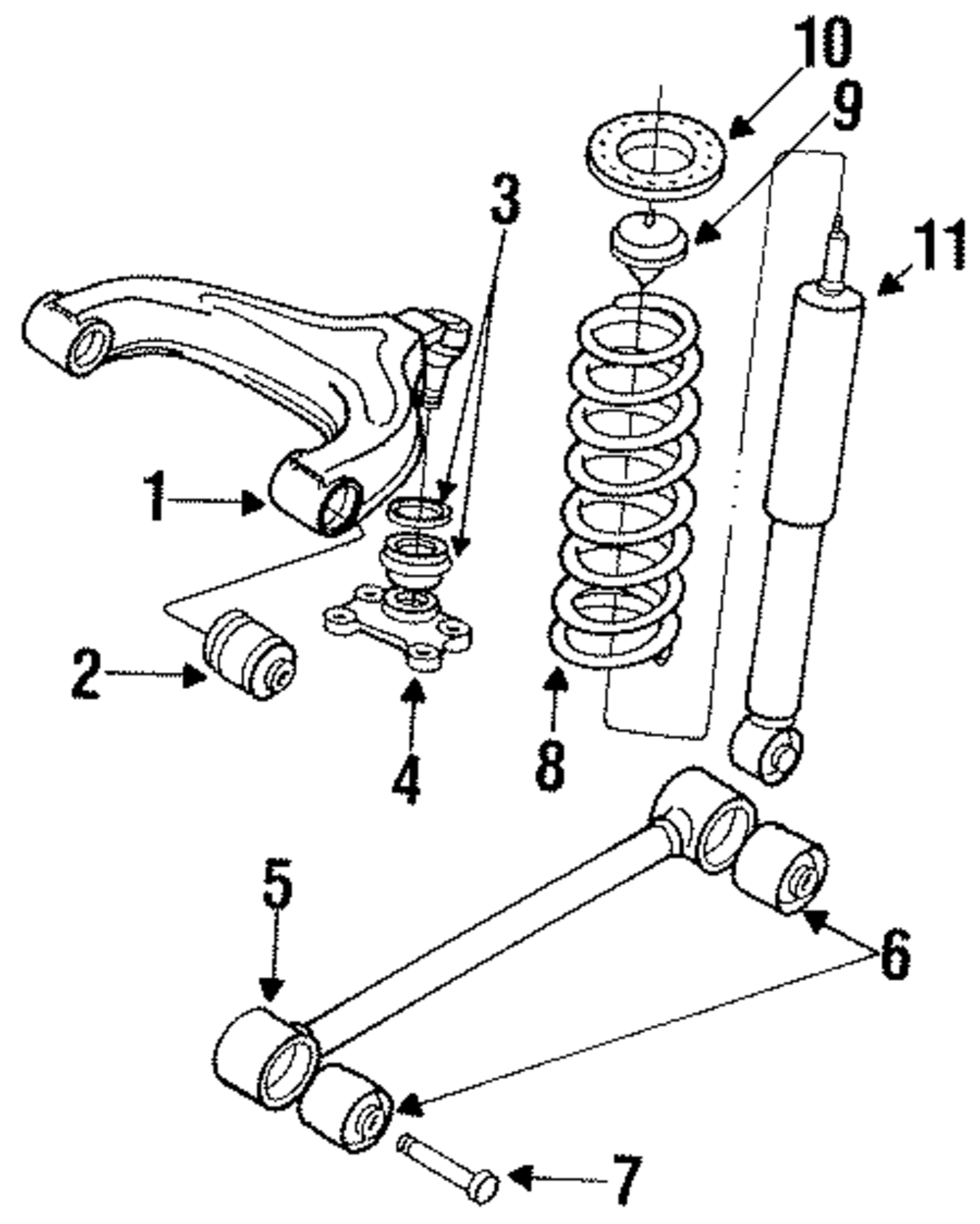 10
9
3
11
1
2
4
8
5
6
7