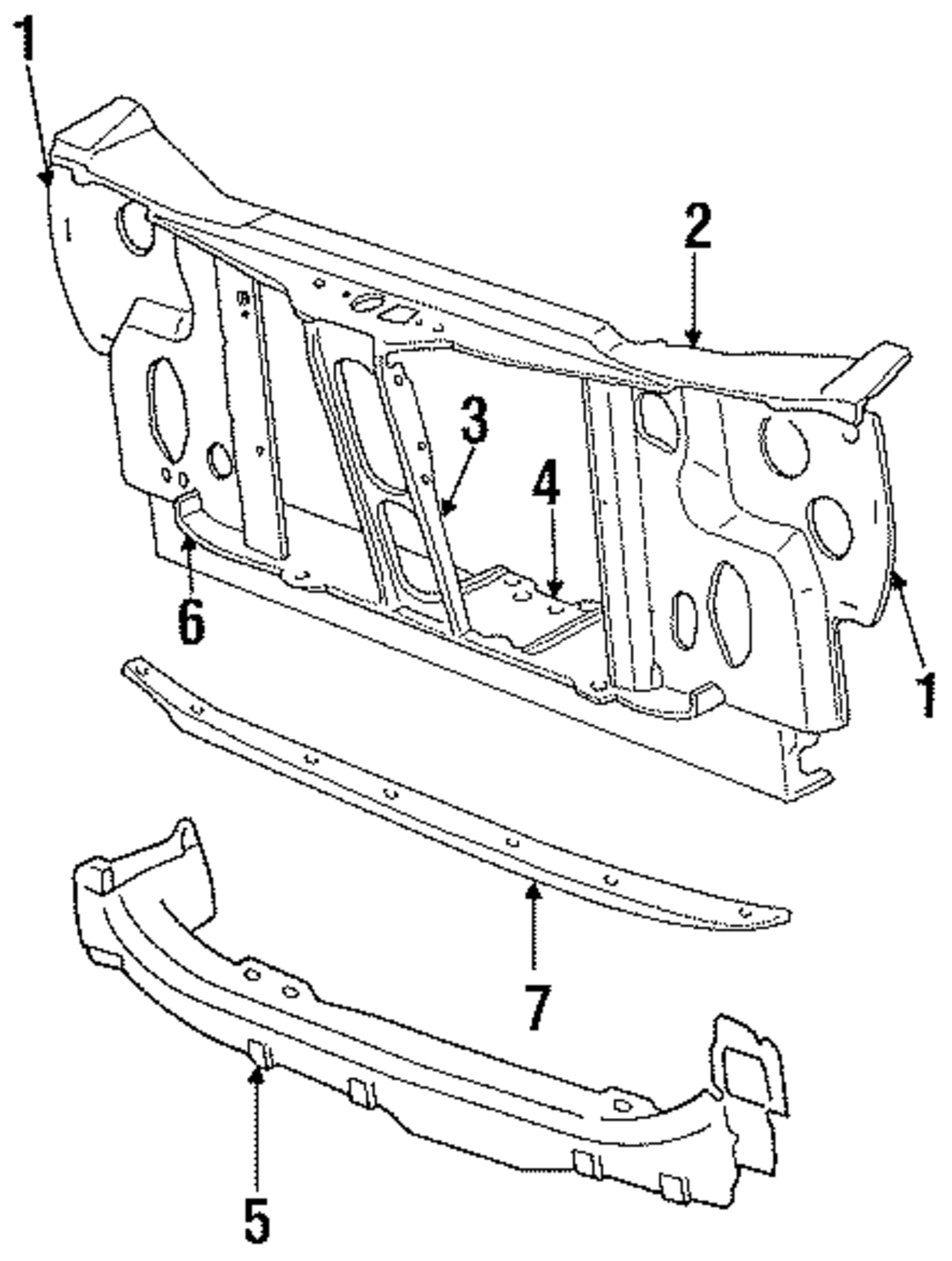 1
2
3
4
6
1
7
5