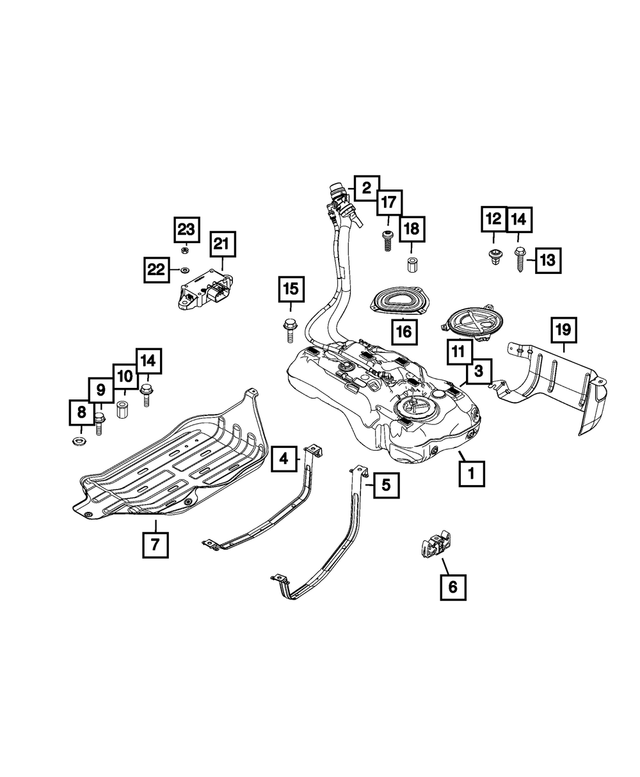 2
17
18
12
14
13
23
21
22
15
16
19
11
3
14
10
9
8
4
5
1
7
6