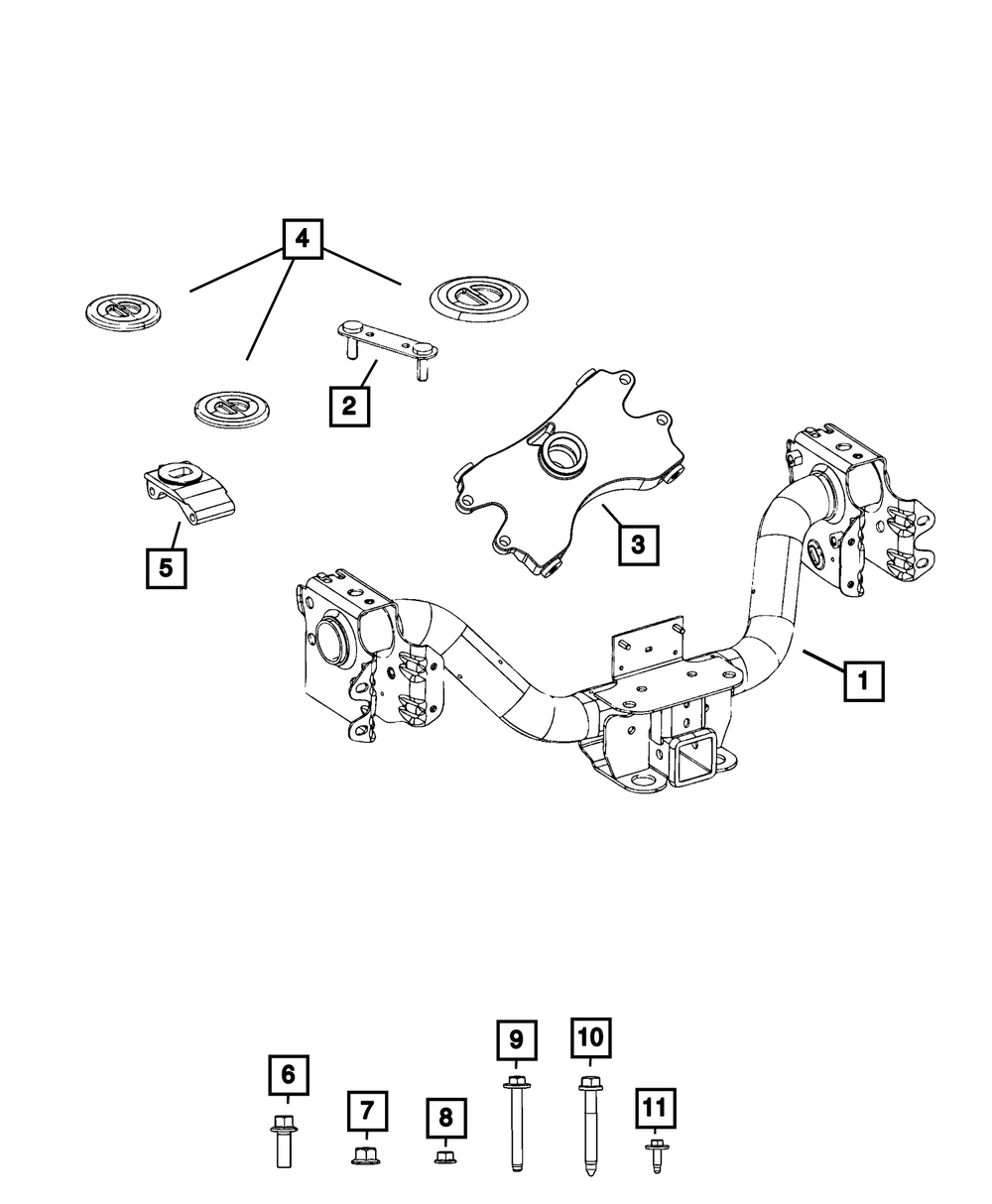 4
2
3
5
1
6
7
8
9
10
11