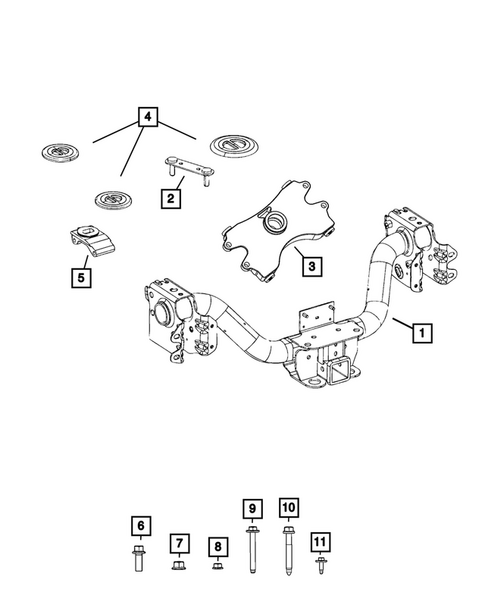 4
2
3
5
1
6
7
8
9
10
11