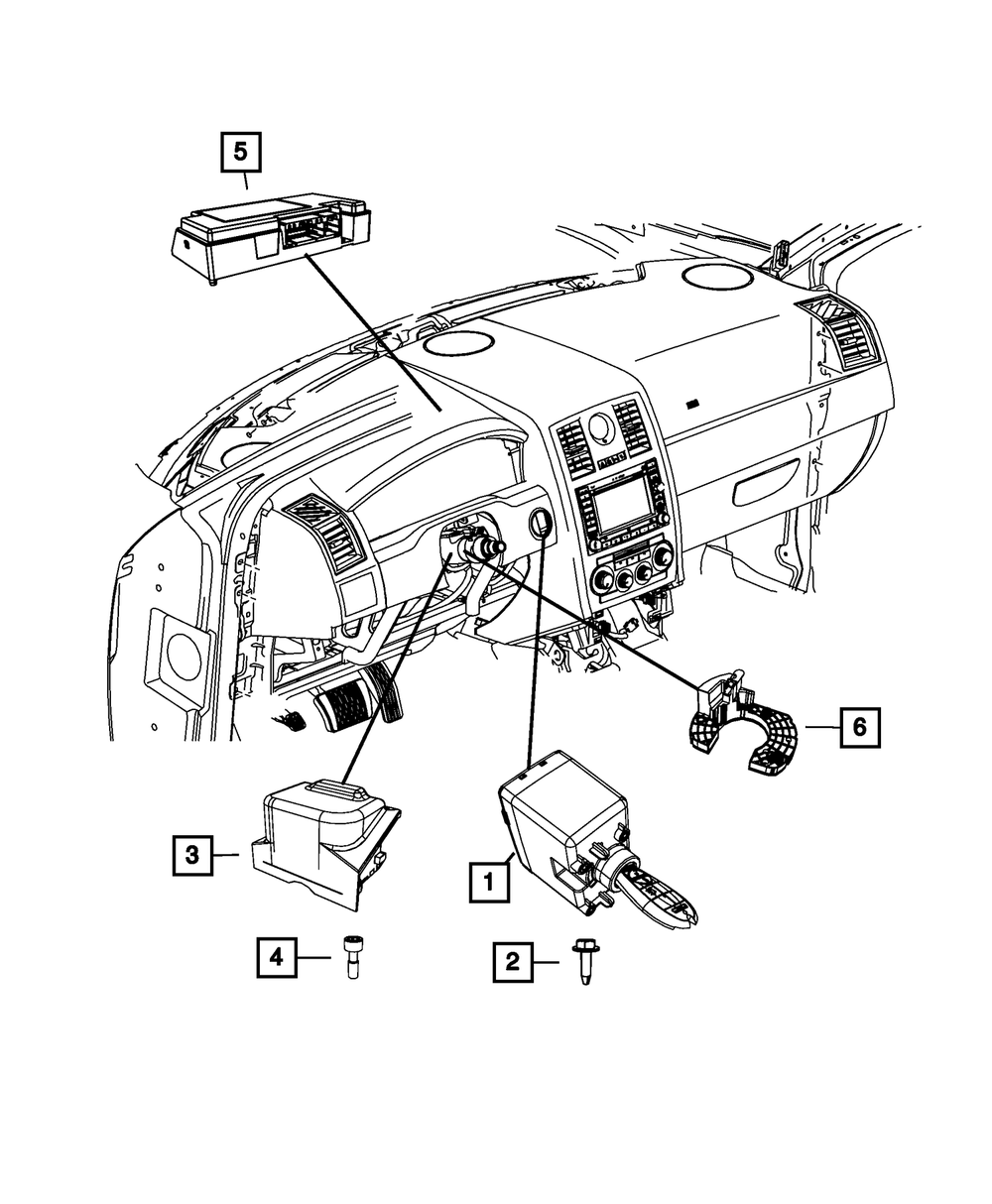 5

6

3

1

4

2