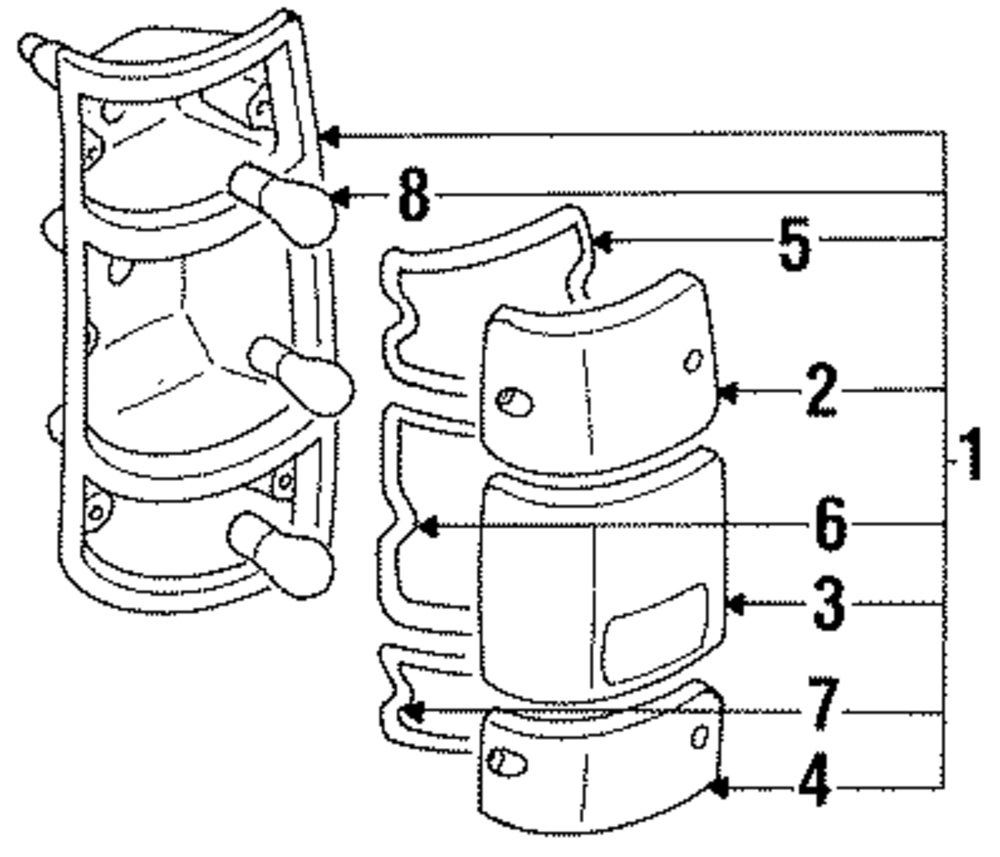 8
5
2
1
6
3
7
4