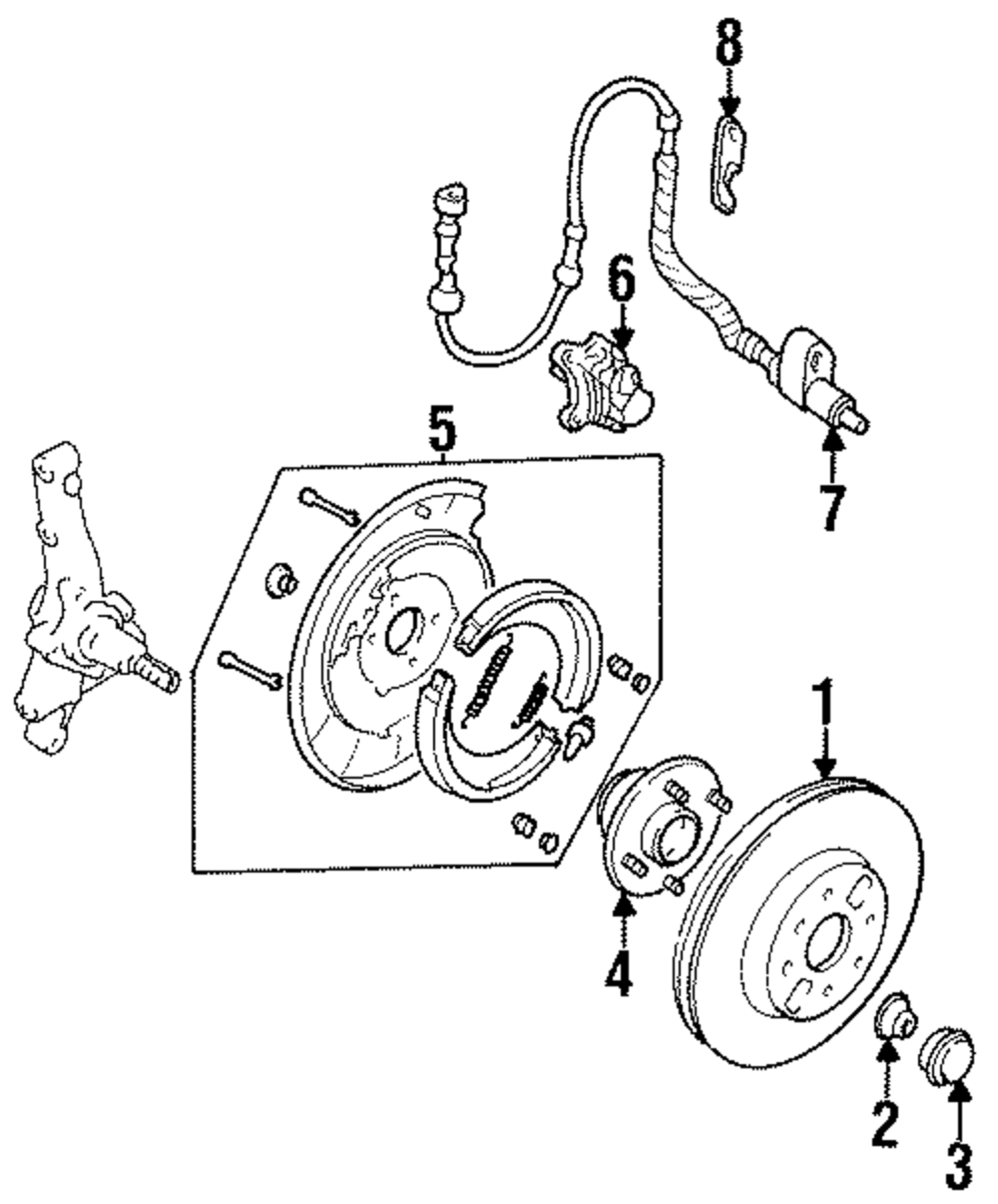 8
6
5
7
1
4
2
3