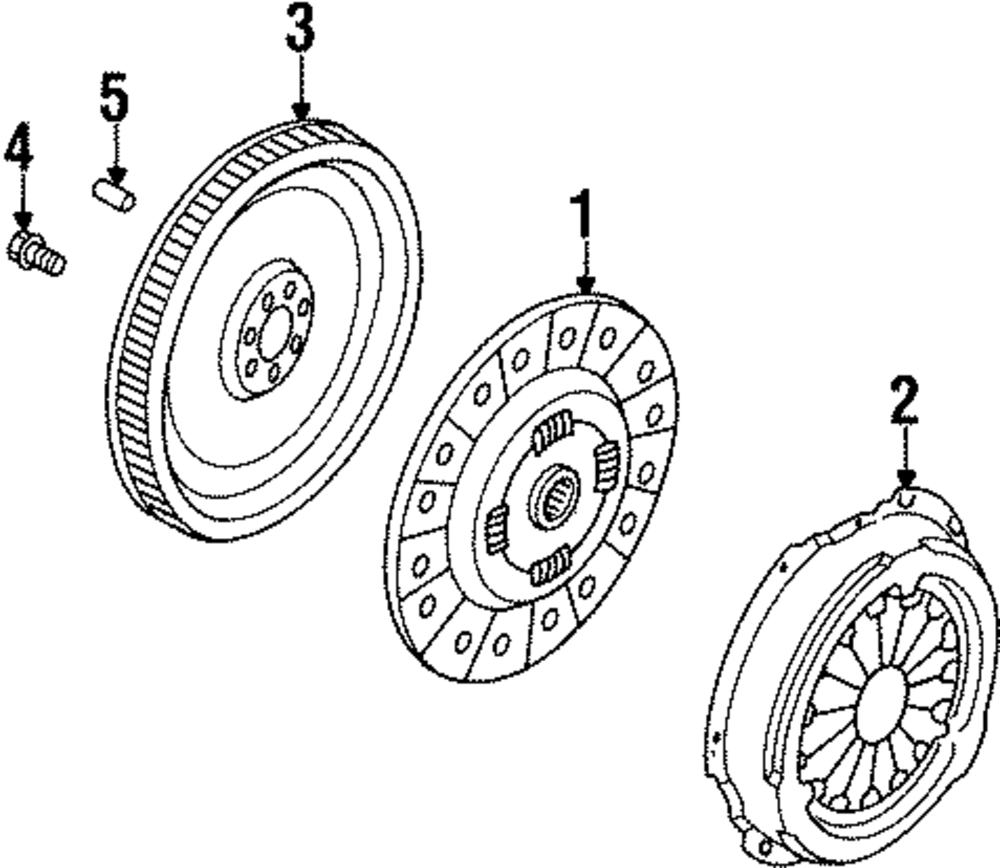 3
5
4
1
2