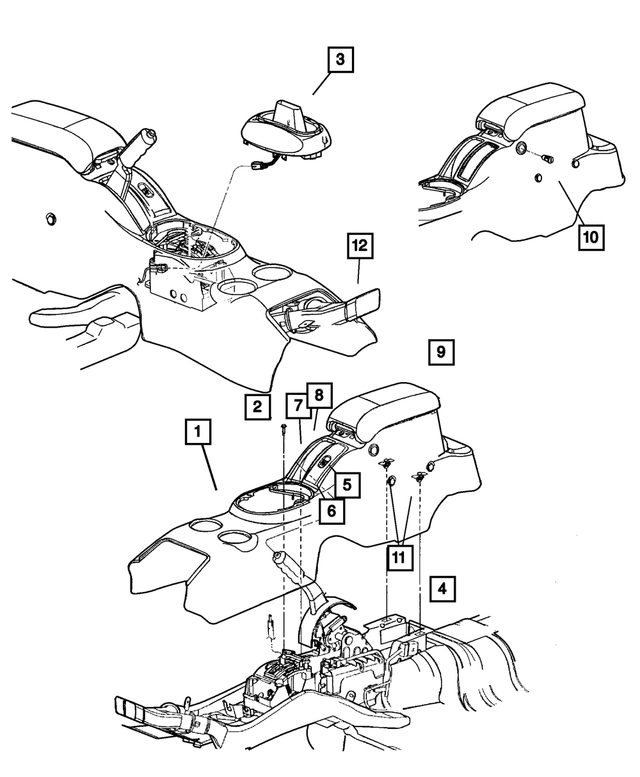 3

10

12

9

2

7

8

1

5

6

11

4