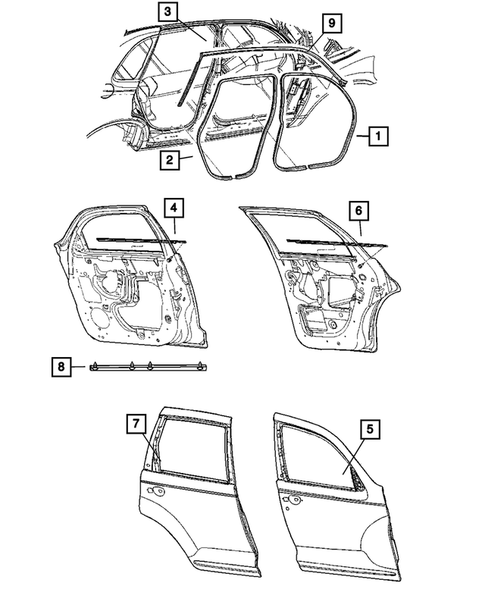 3
9
1
2
4
6
8
7
5