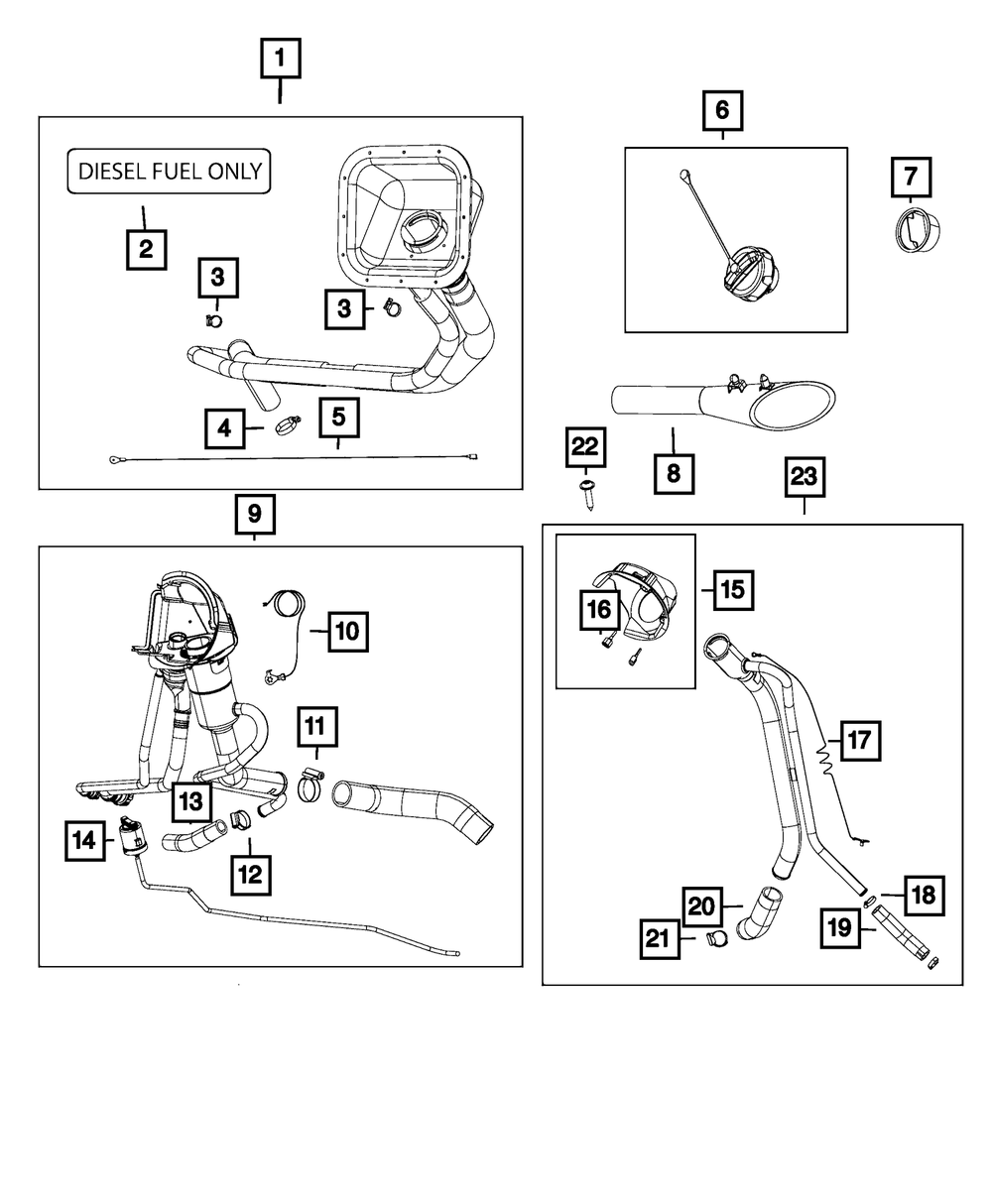 1
DIESEL FUEL ONLY
2
3
3
4
5
6
7
8
22
23
9
10
11
13
14
12
15
16
17
18
19
20
21