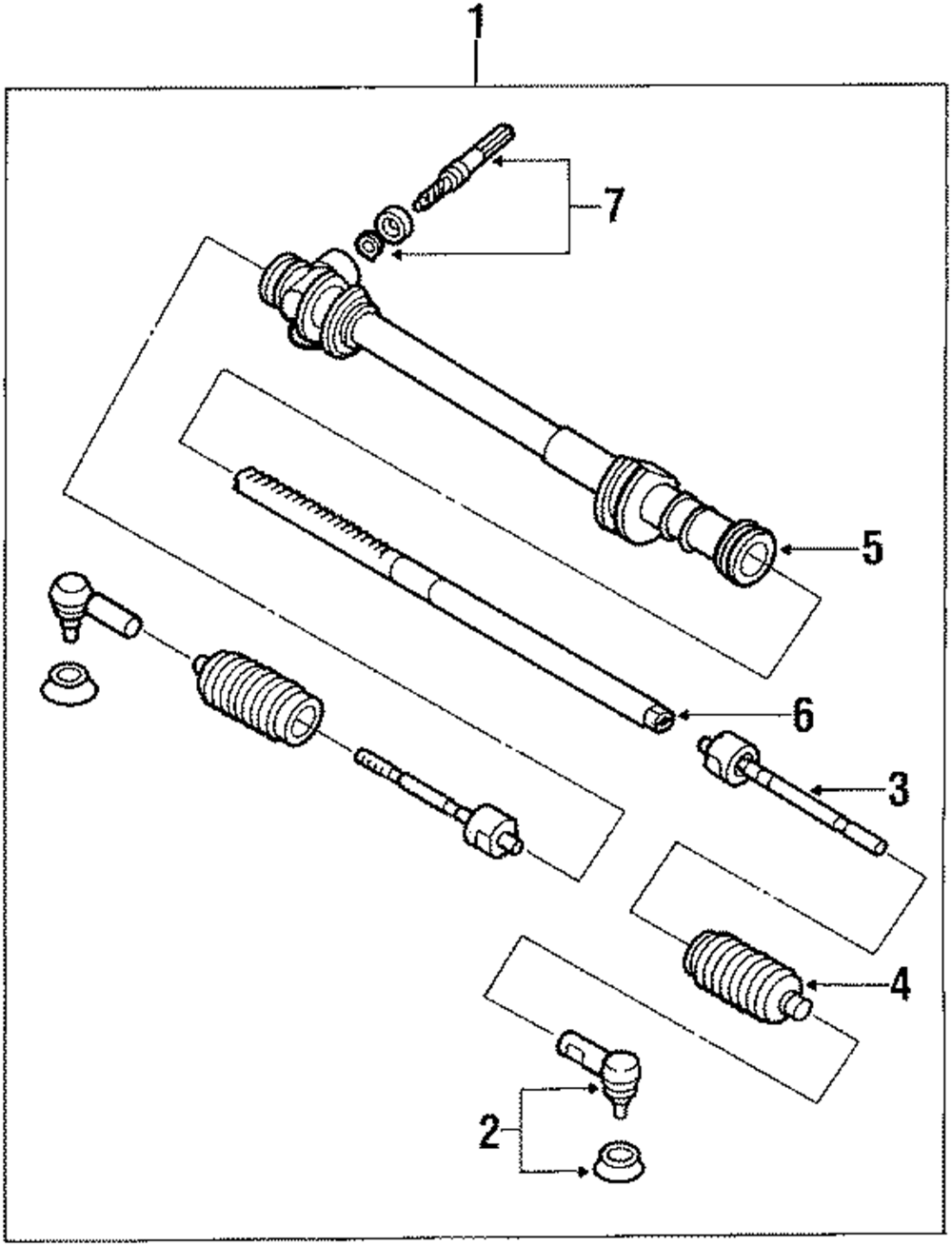 1
7
5
6
3
4
2