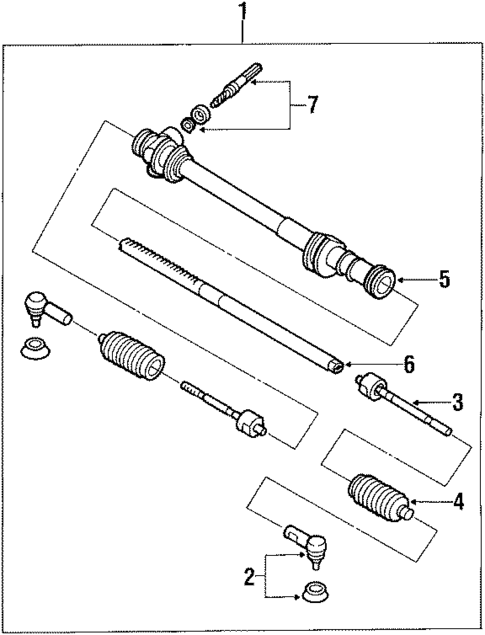 1
7
5
6
3
4
2