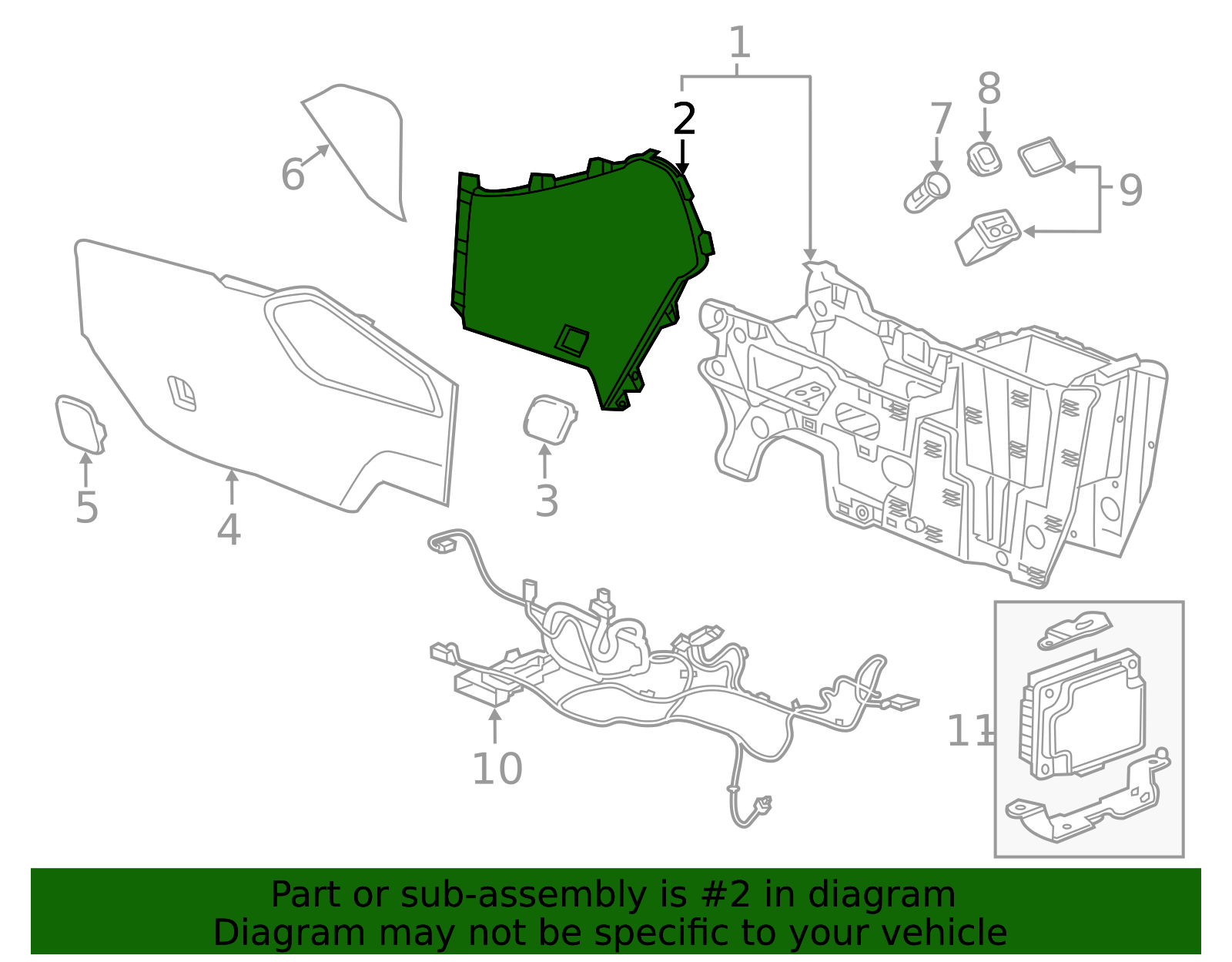 1
2
8
7
9
6
5
4
3
10
11

Part or sub-assembly is #2 in diagram
Diagram may not be specific to your vehicle