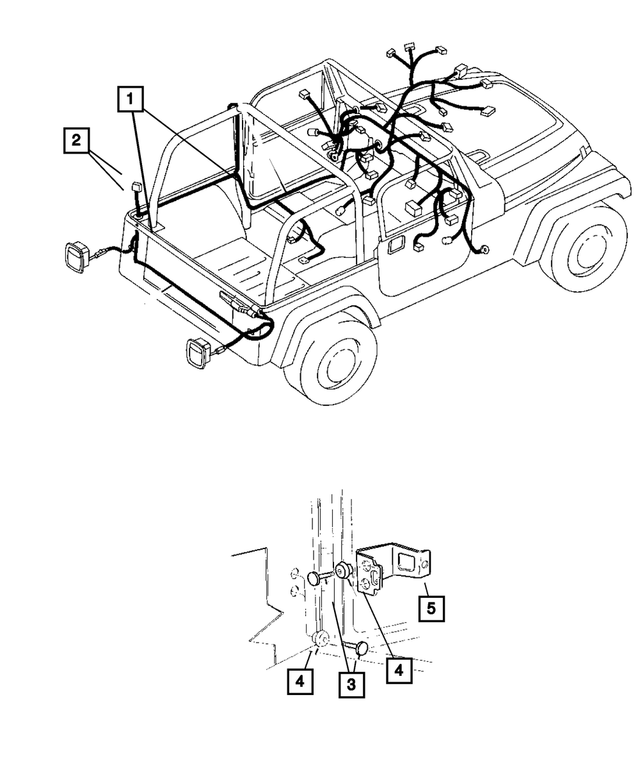 1
2
5
4
3
4