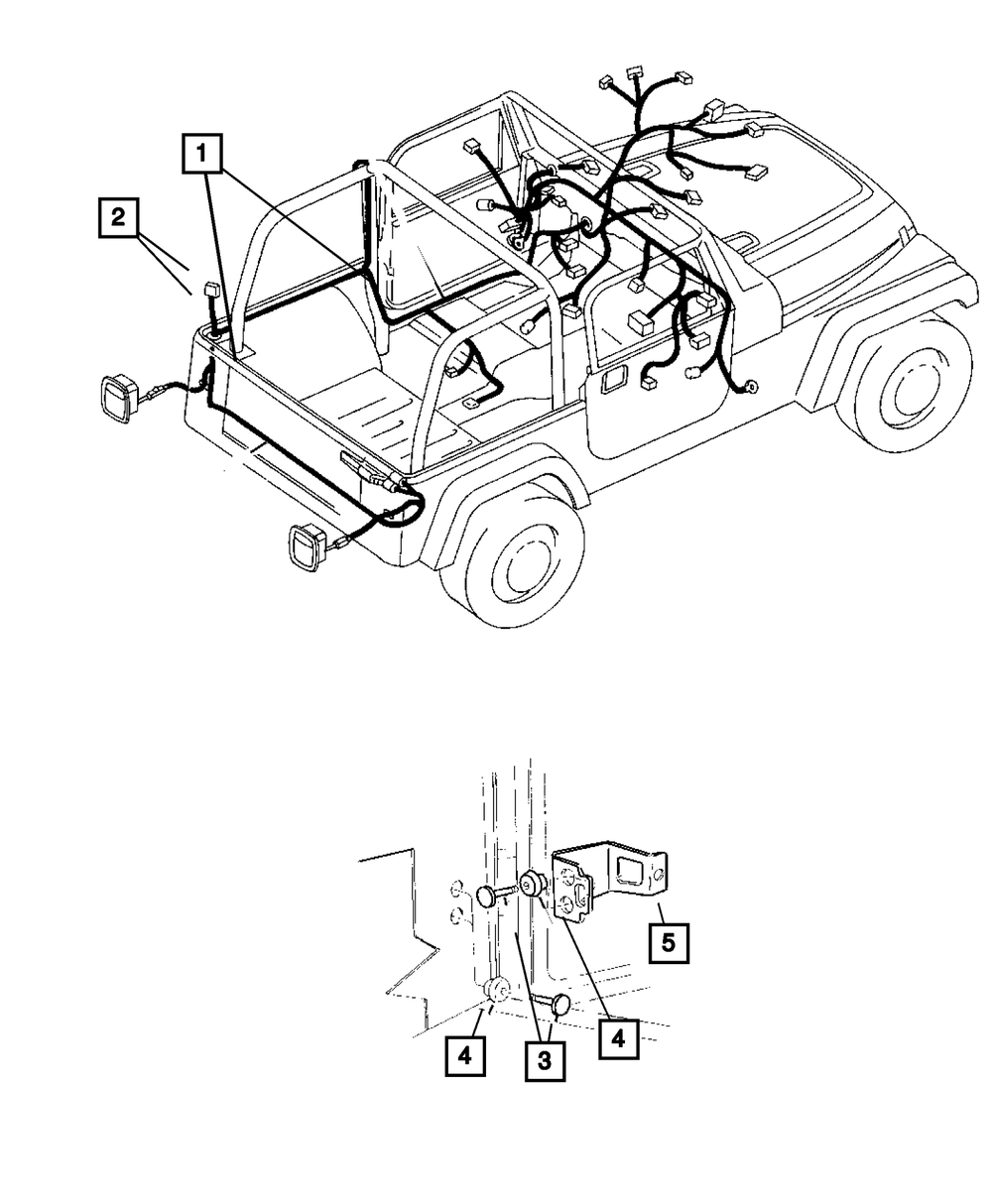 1
2
5
4
3
4