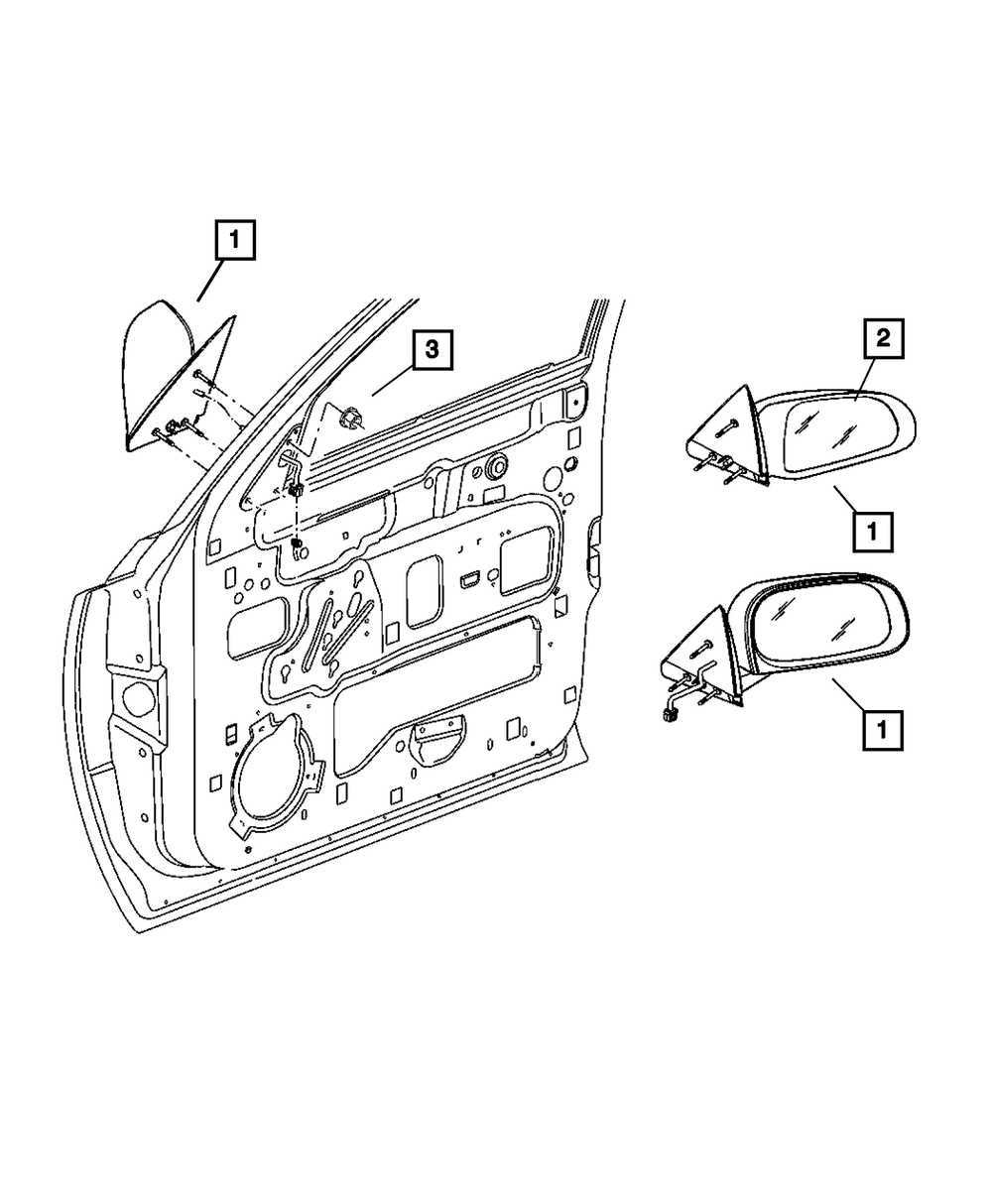 1
3
2
1
1