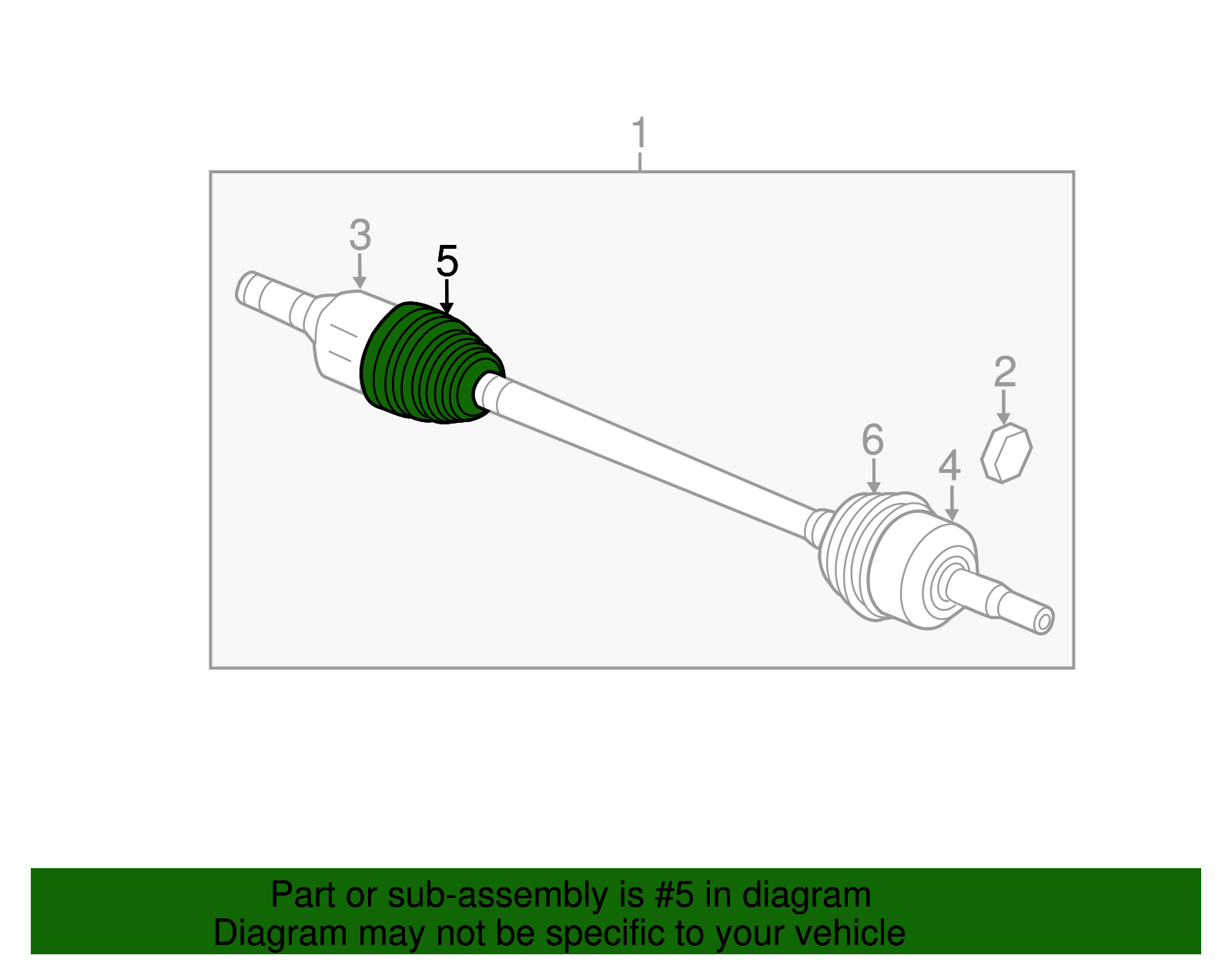 1
3
5
2
6
4

Part or sub-assembly is #5 in diagram
Diagram may not be specific to your vehicle