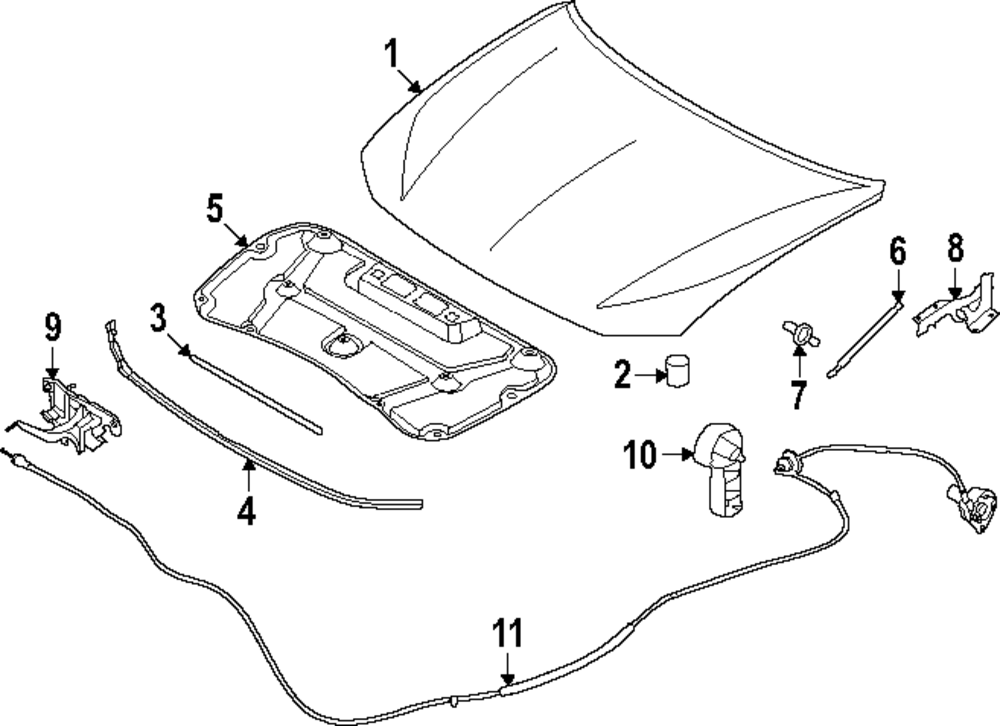 1
5
6
8
9
3
2
7
10
4
11