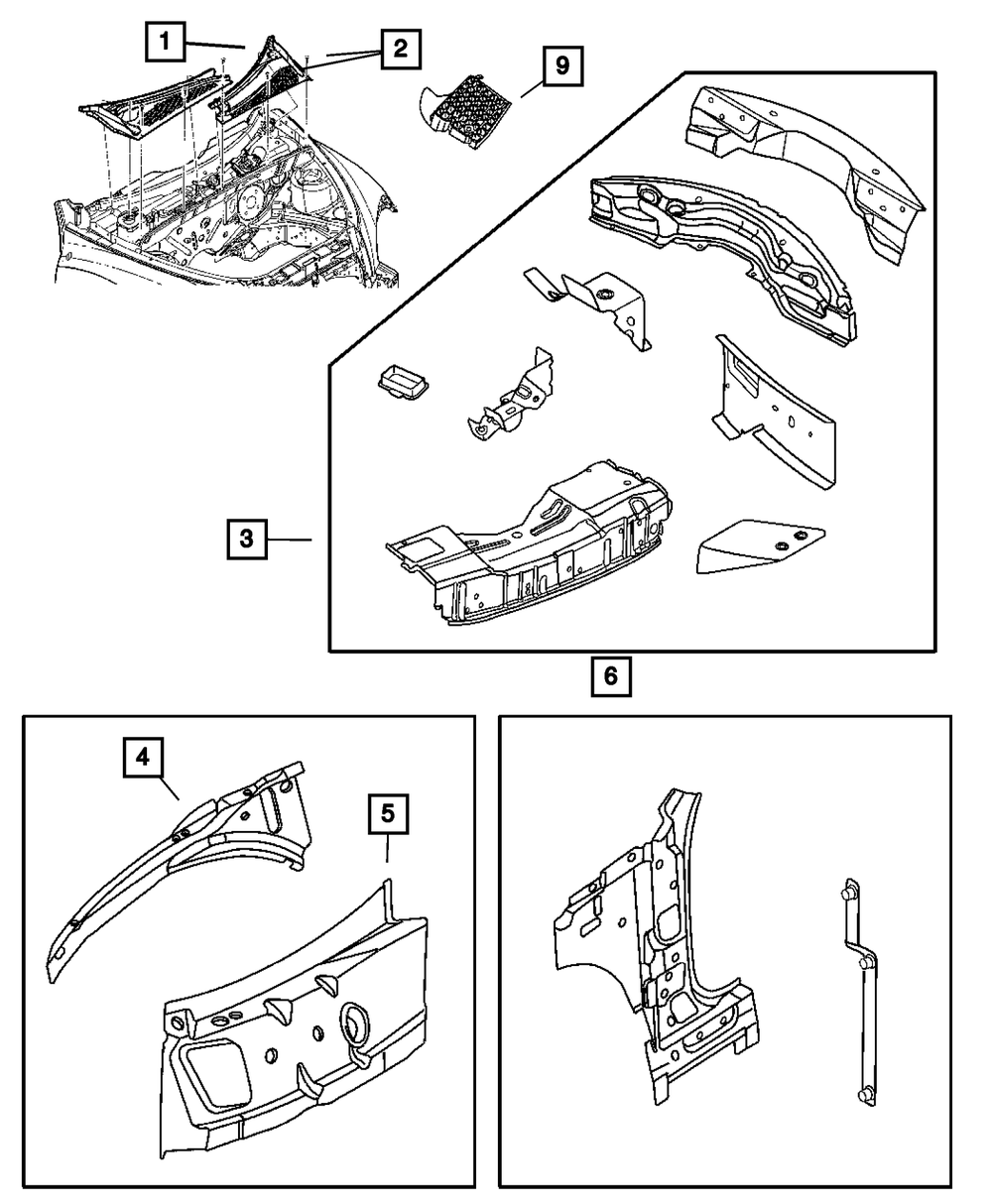 1
2
9
3
6
4
5