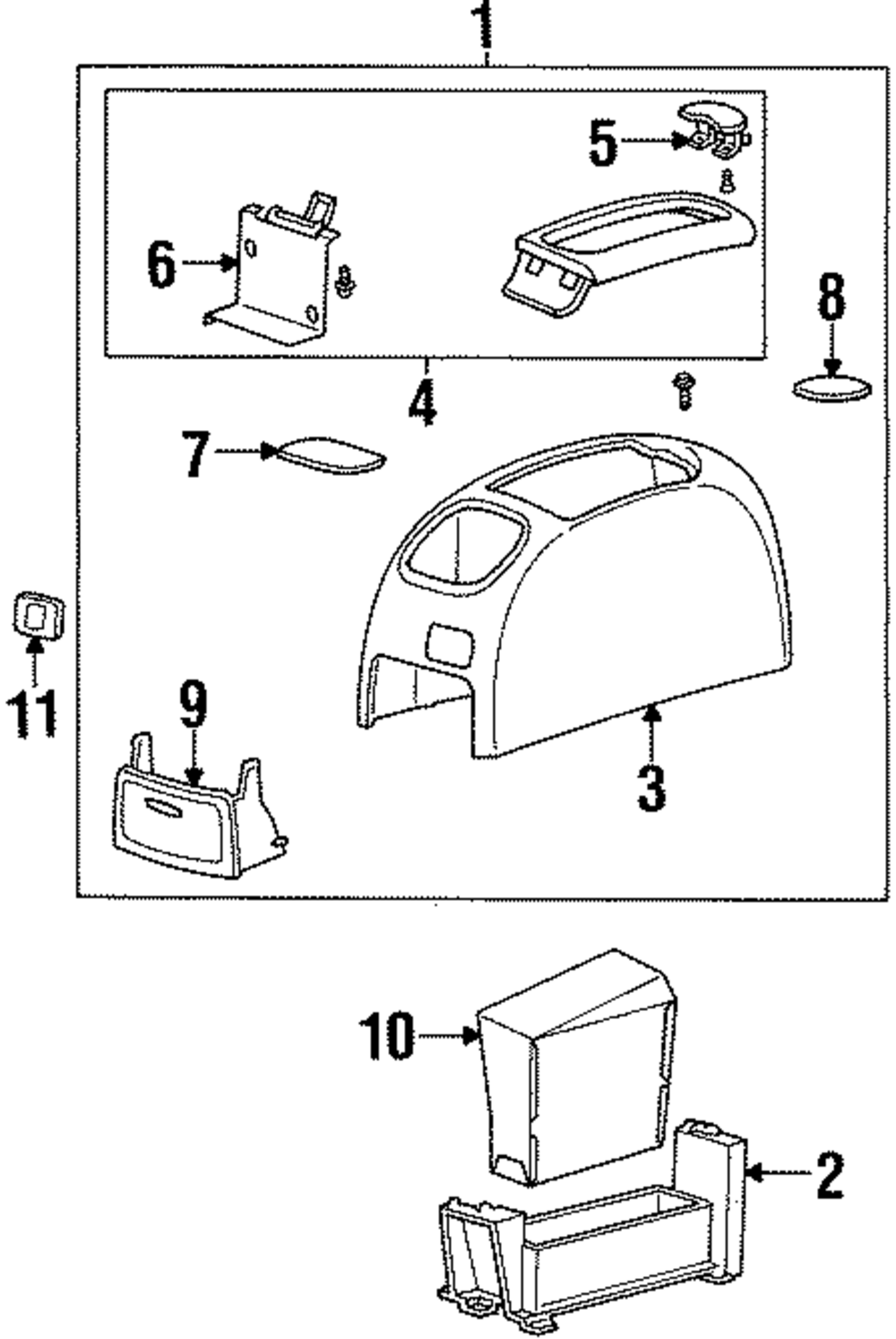 1
5
6
8
4
7
11
9
3
10
2