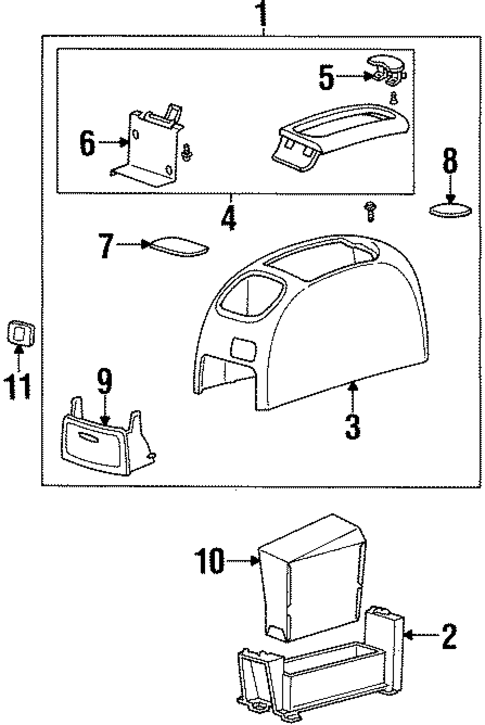 1
5
6
8
4
7
11
9
3
10
2