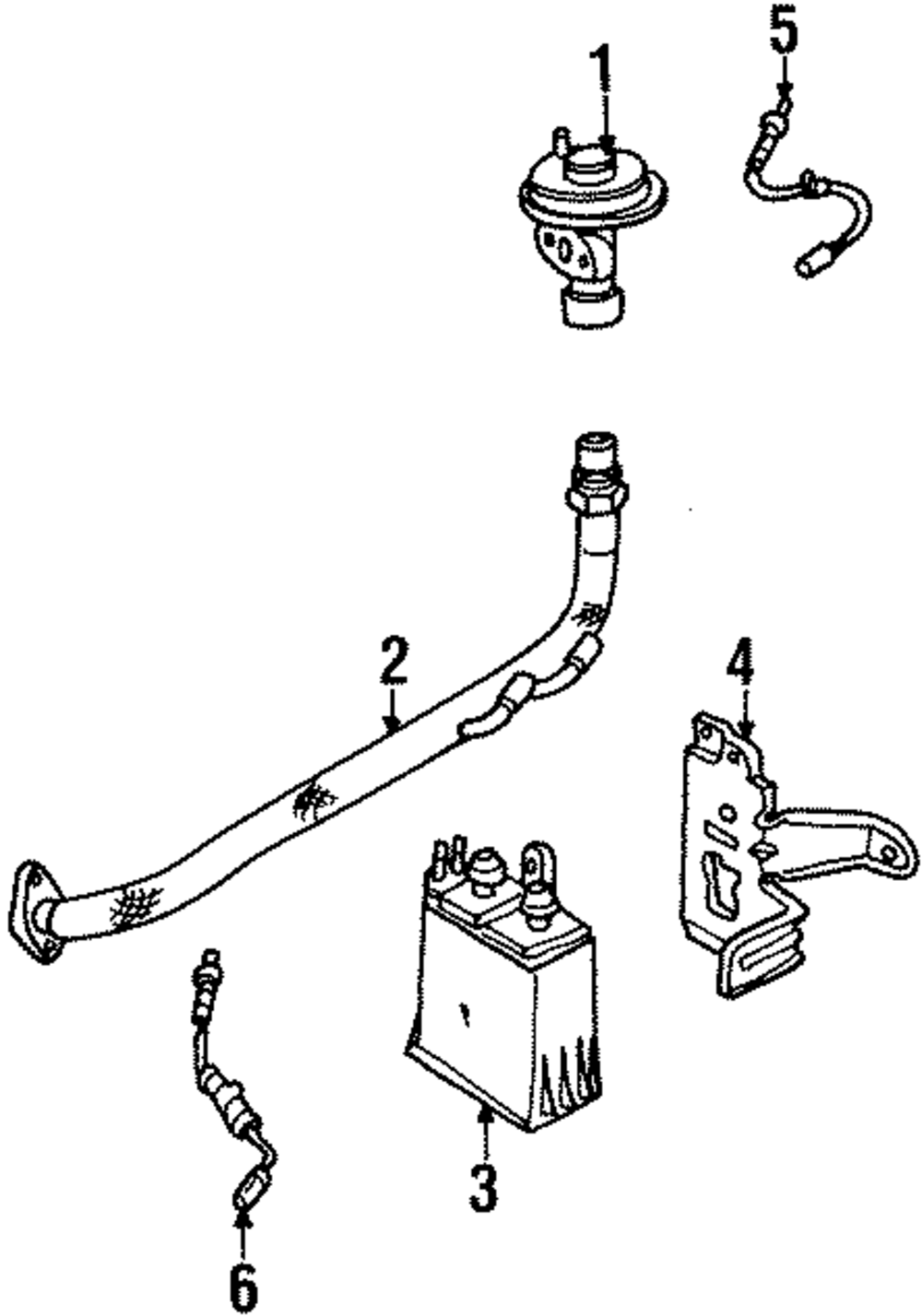 1
5
2
4
3
6