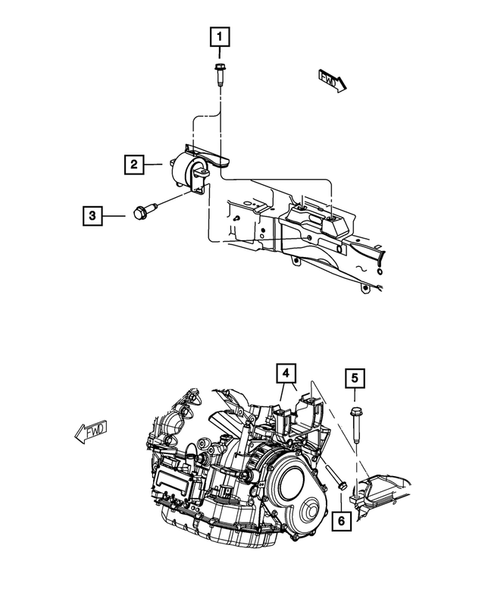 1

FWD

2

3

4

5

FWD

6