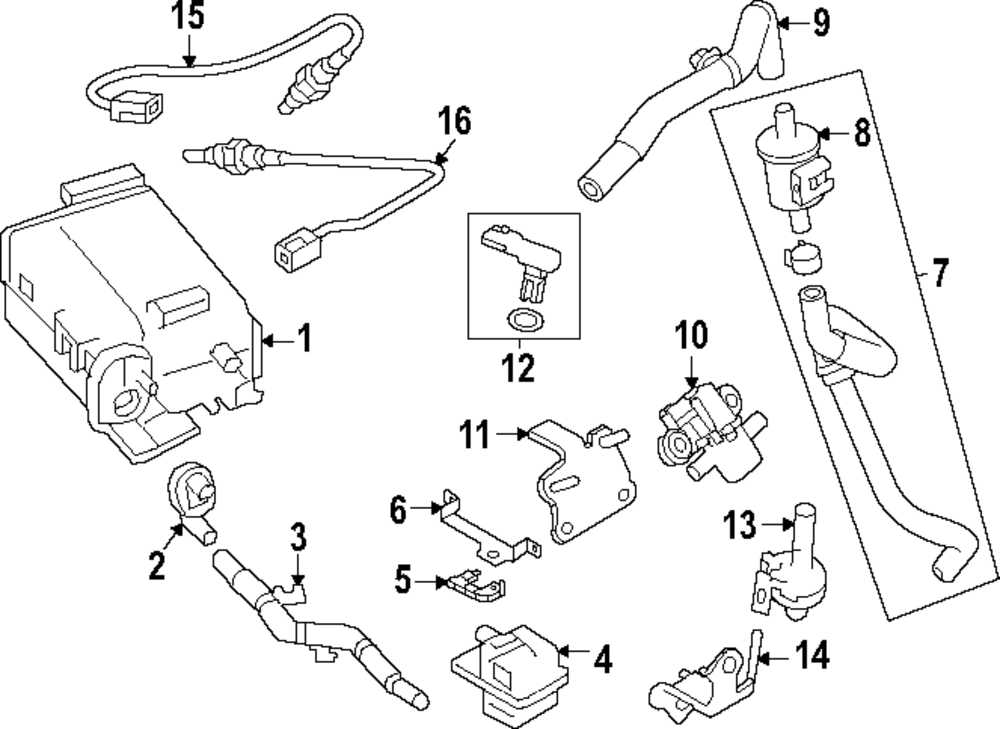 15
9
16
8
7
1
12
10
11
6
13
2
3
5
4
14