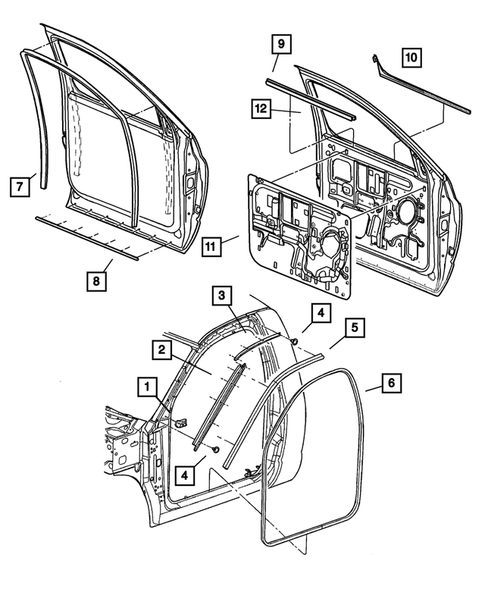 9
10
12
7
11
8
3
4
5
2
6
1
4