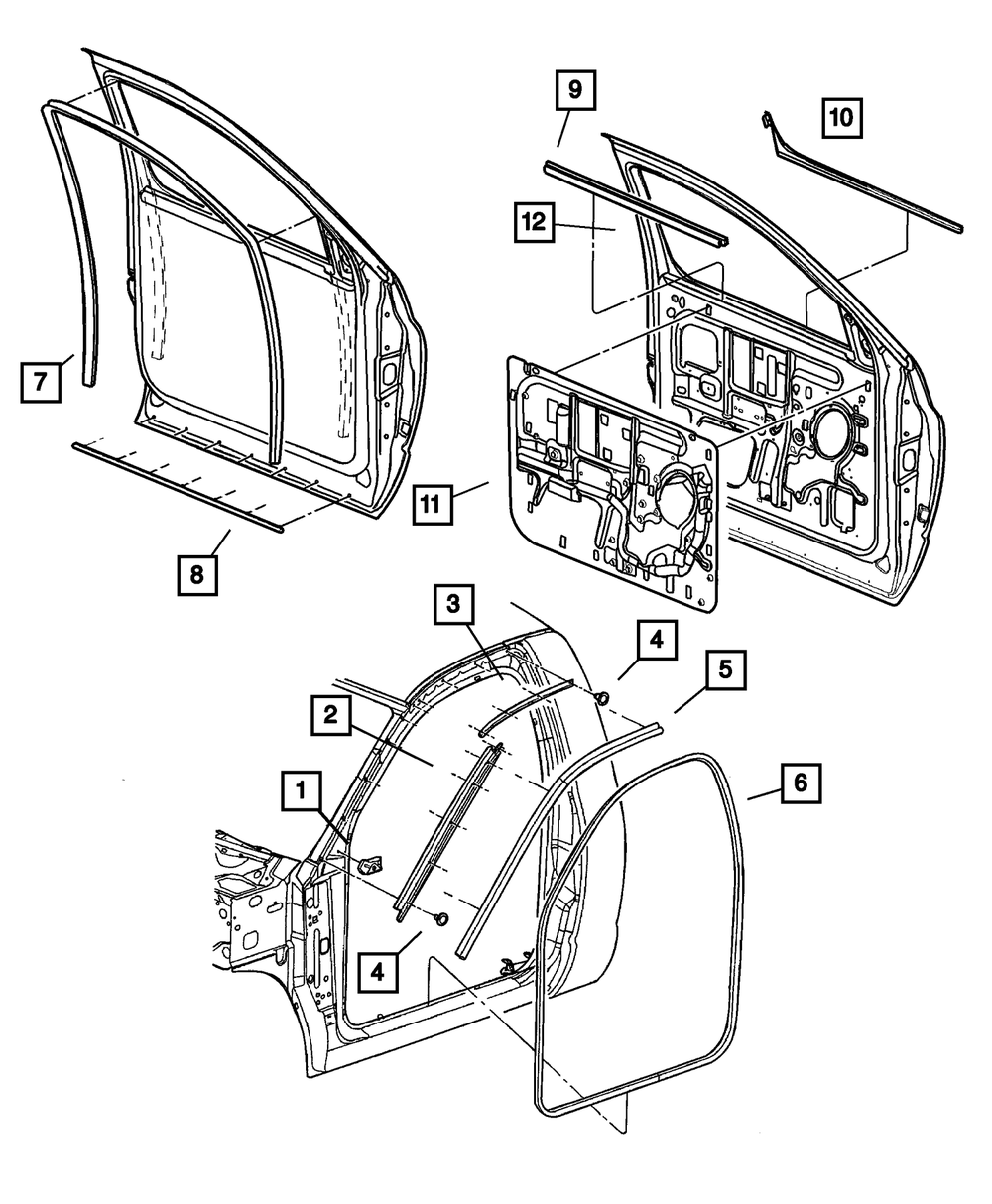 9
10
12
7
11
8
3
4
5
2
6
1
4