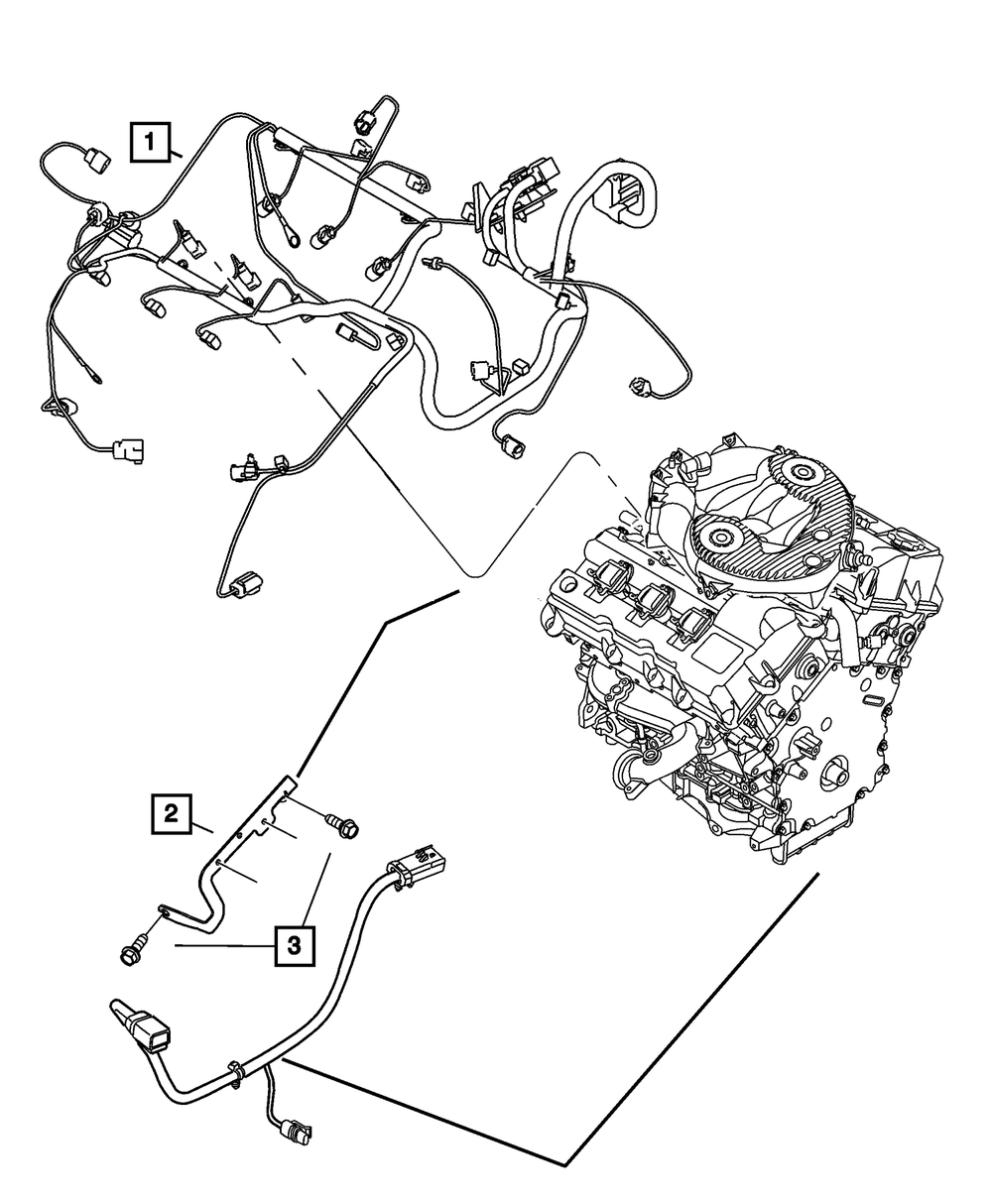 1
2
3