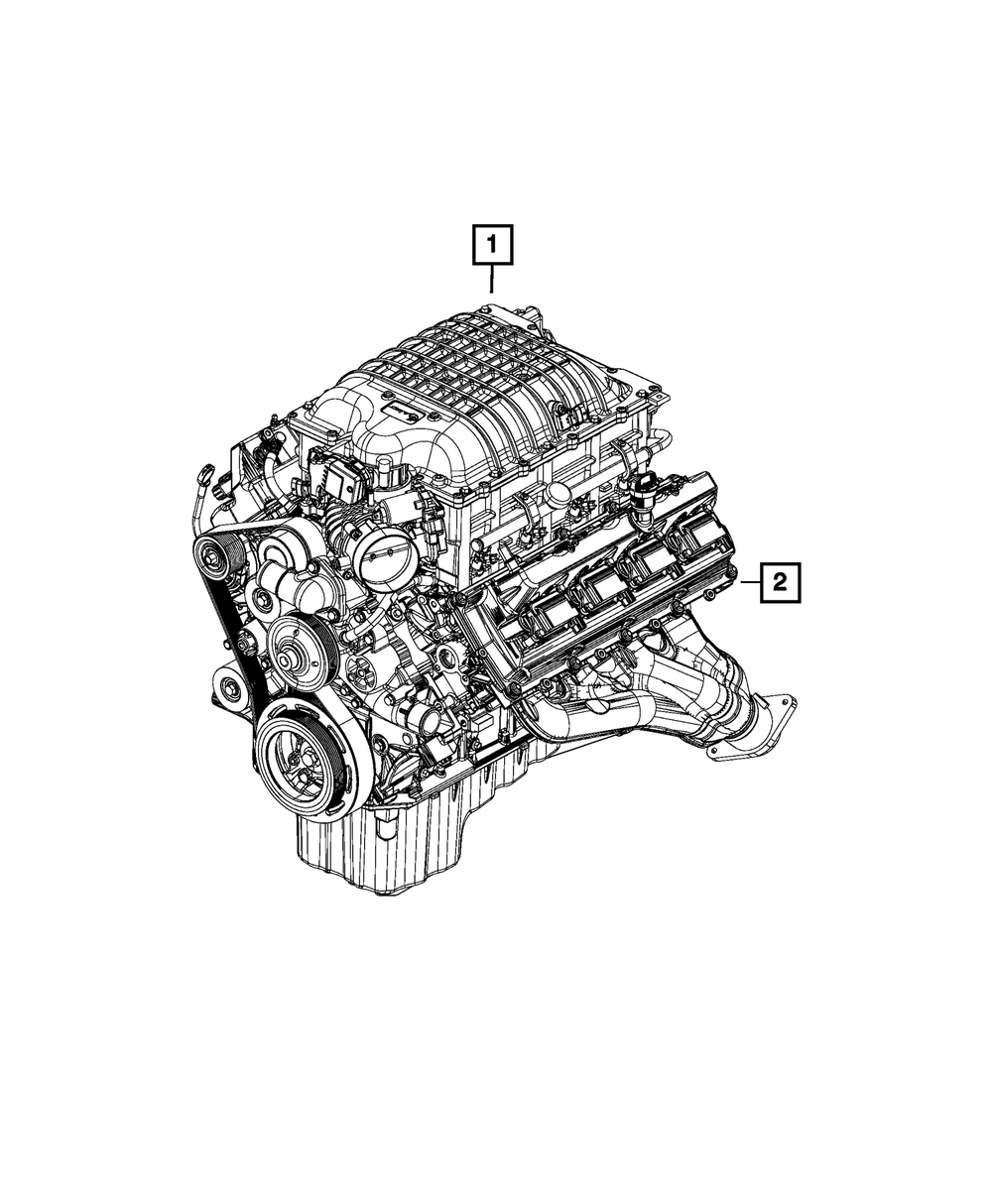 1
2