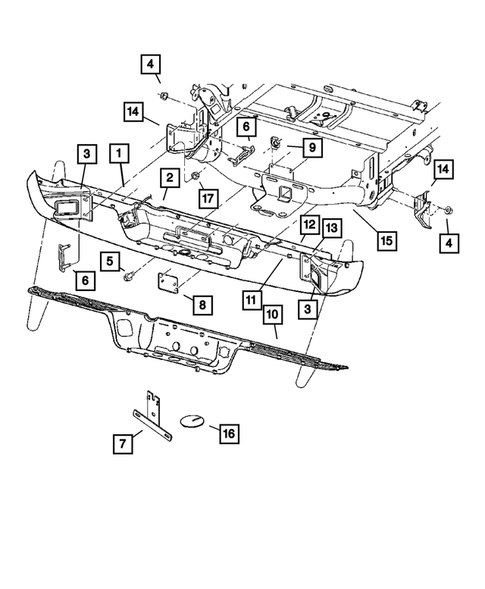 4
14
6
9
3
1
2
17
14
12
13
15
4
5
6
8
11
3
10
7
16