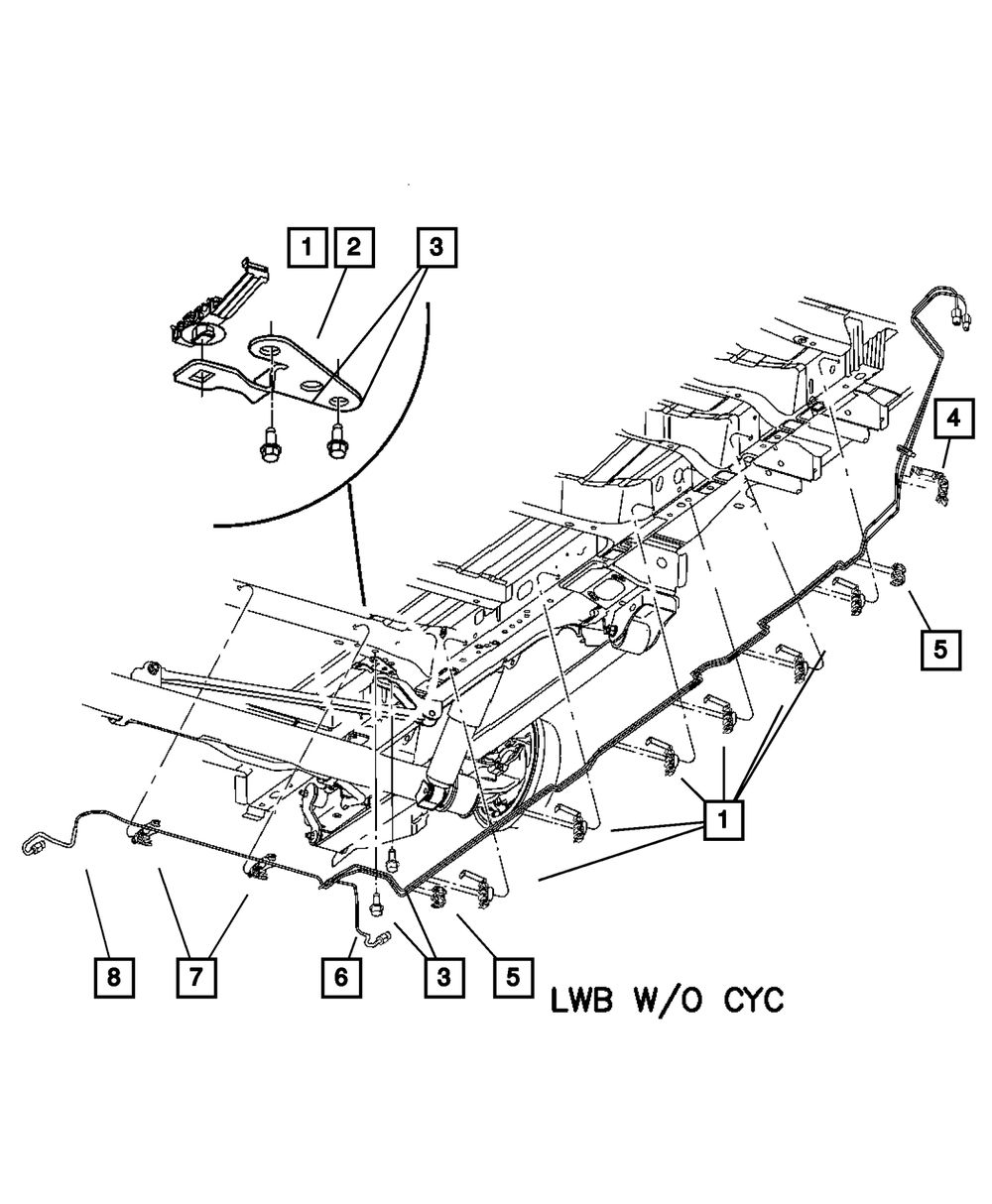 1
2
3
4
5
1
8
7
6
3
5
LWB W/O CYC