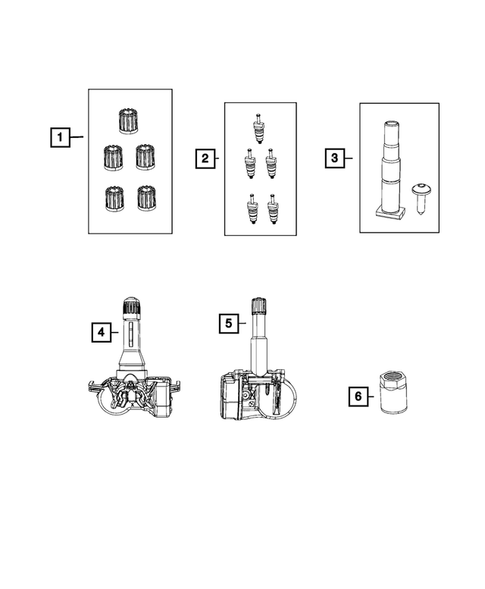 1
2
3
4
5
6