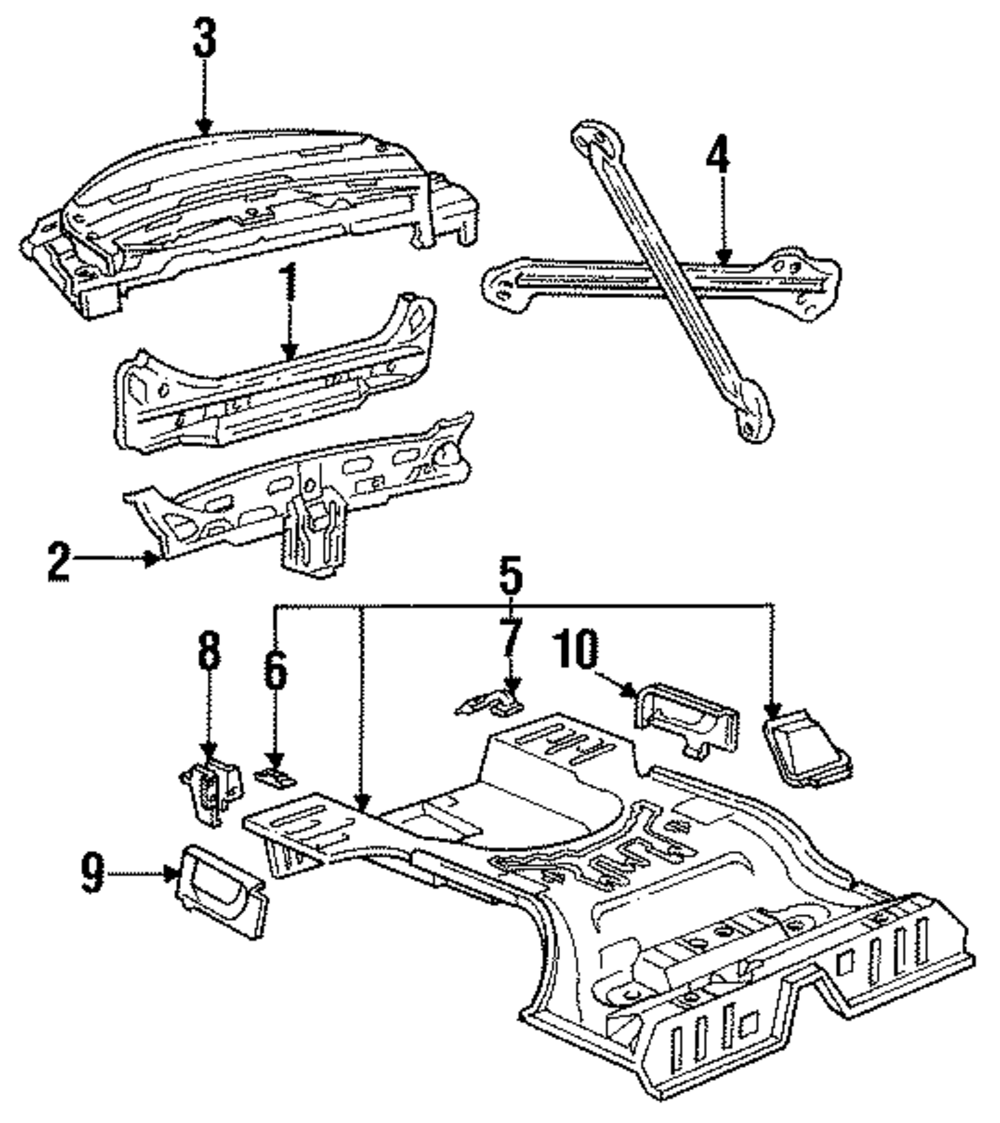 3
4
1
2
5
8
6
7
10
9