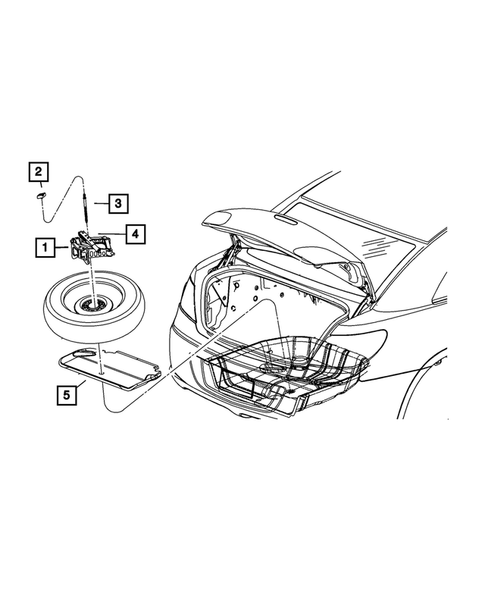 2
3
4
1
5