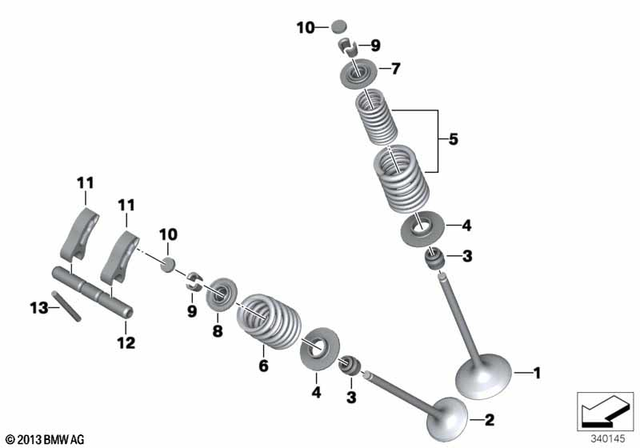 10
9
7
5
4
3
1
11
11
10
9
8
6
4
3
2
13
12
© 2013 BMW AG
340145