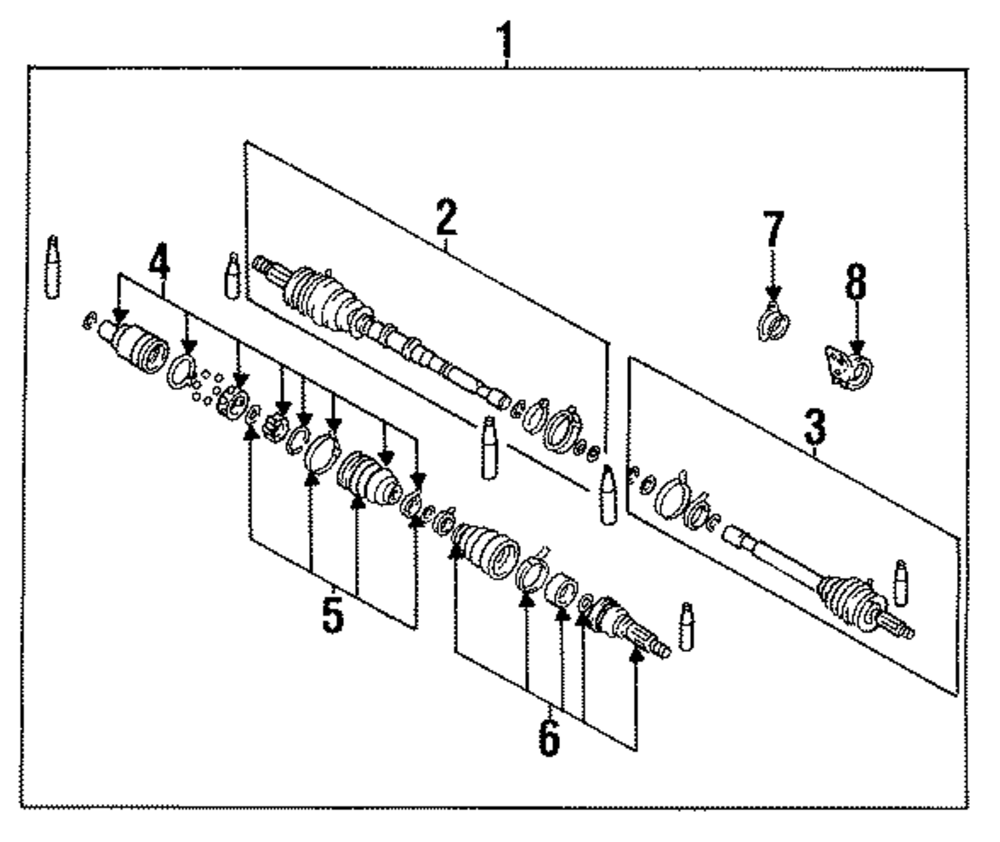 1
2
7
8
4
3
5
6