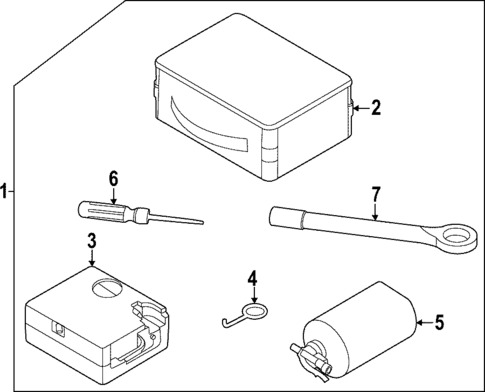 2
1
6
7
3
4
5